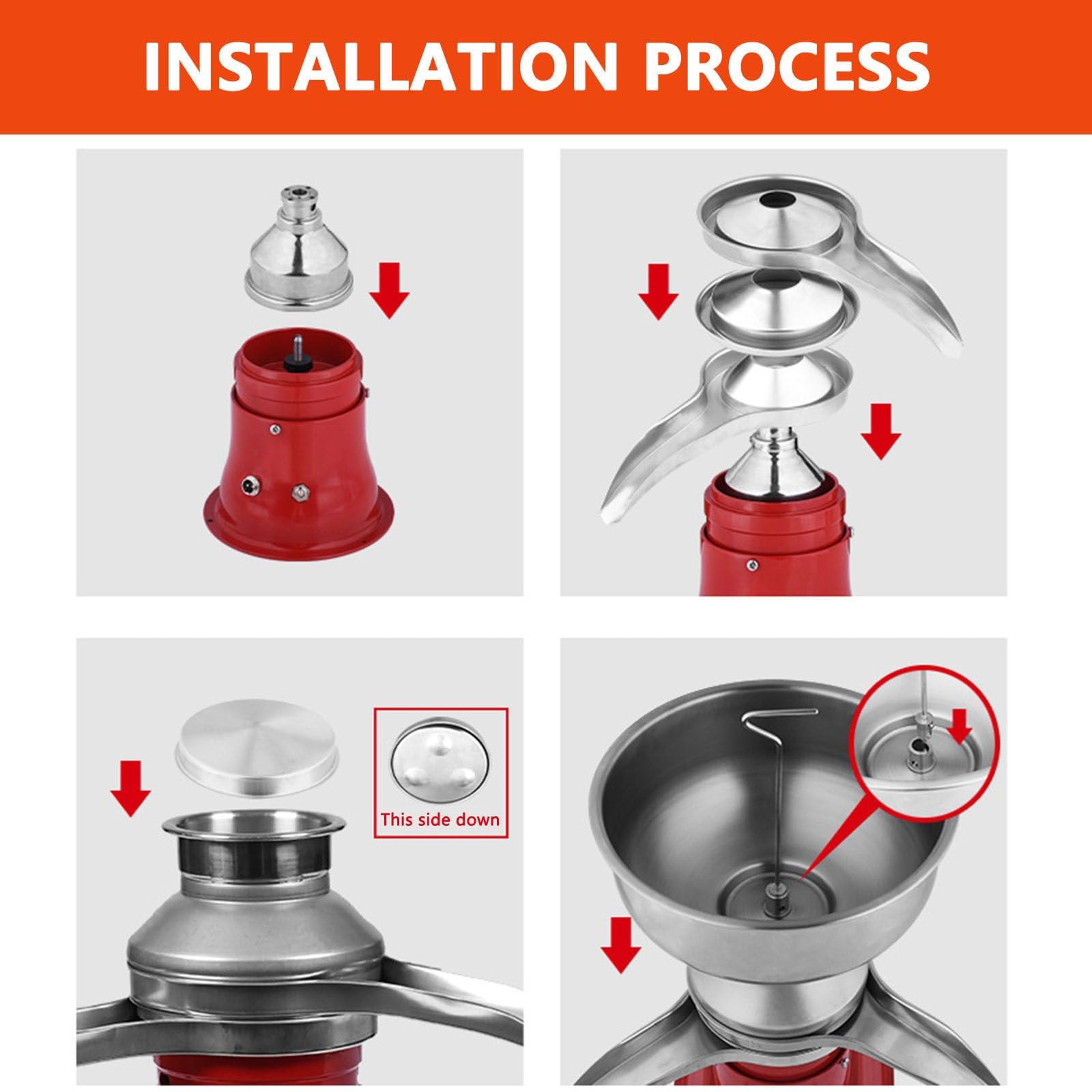 INSTALLATION PROCESS

This side down