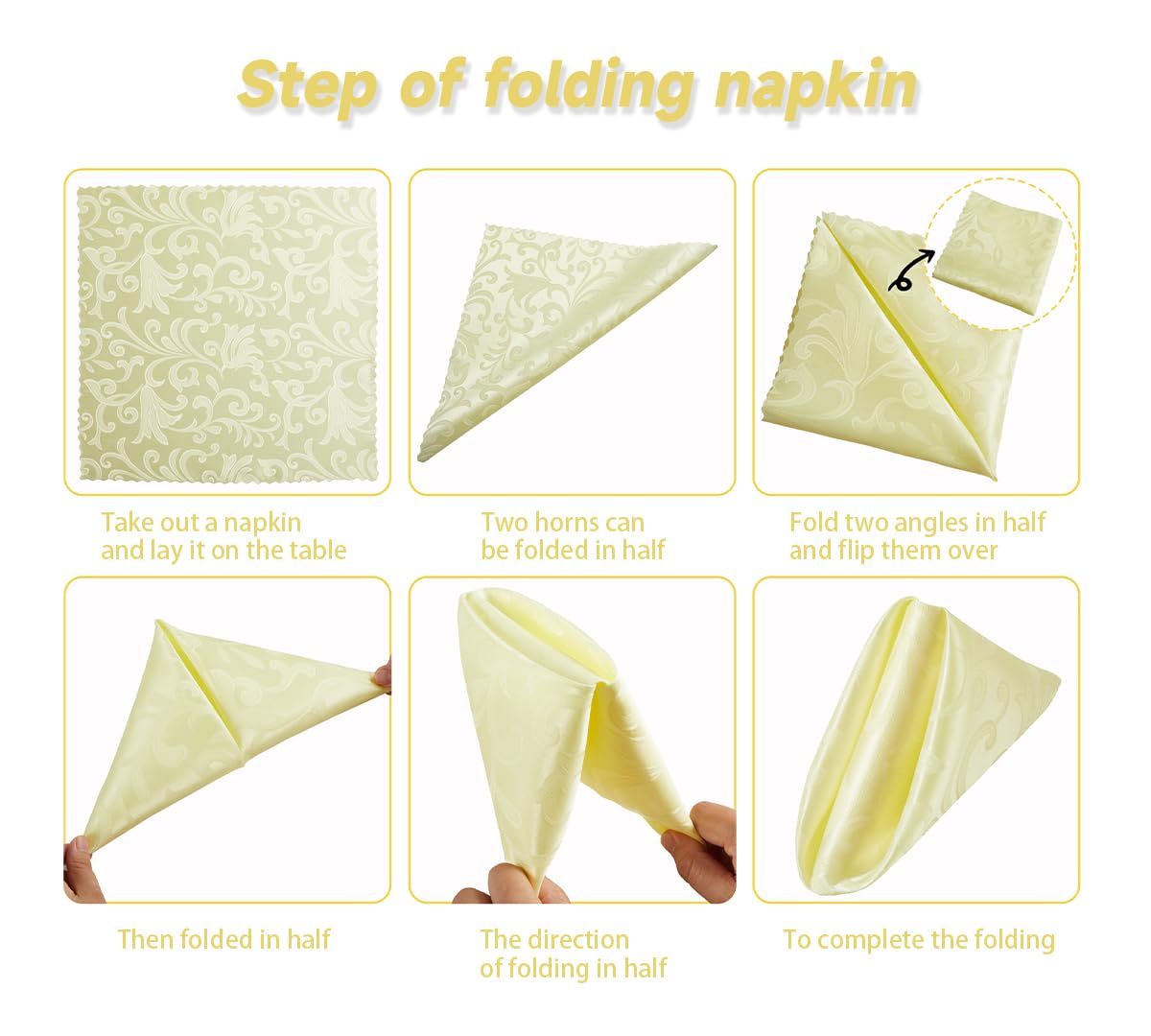 Step of folding napkin

Take out a napkin and lay it on the table

Two horns can be folded in half

Fold two angles in half and flip them over

Then folded in half

The direction of folding in half

To complete the folding