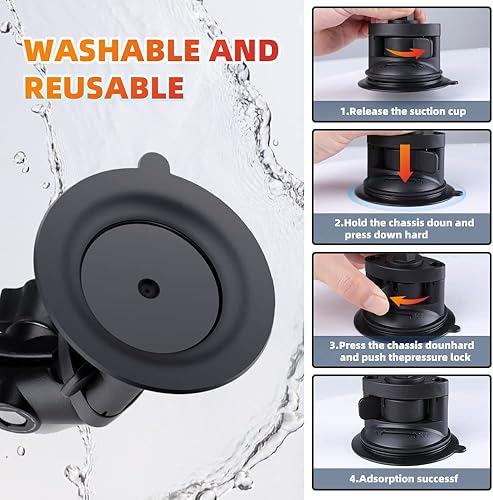 WASHABLE AND REUSABLE

1.Release the suction cup

2.Hold the chassis doun and press down hard

3.Press the chassis dounhard and push thepressure lock

4.Adsorption successf