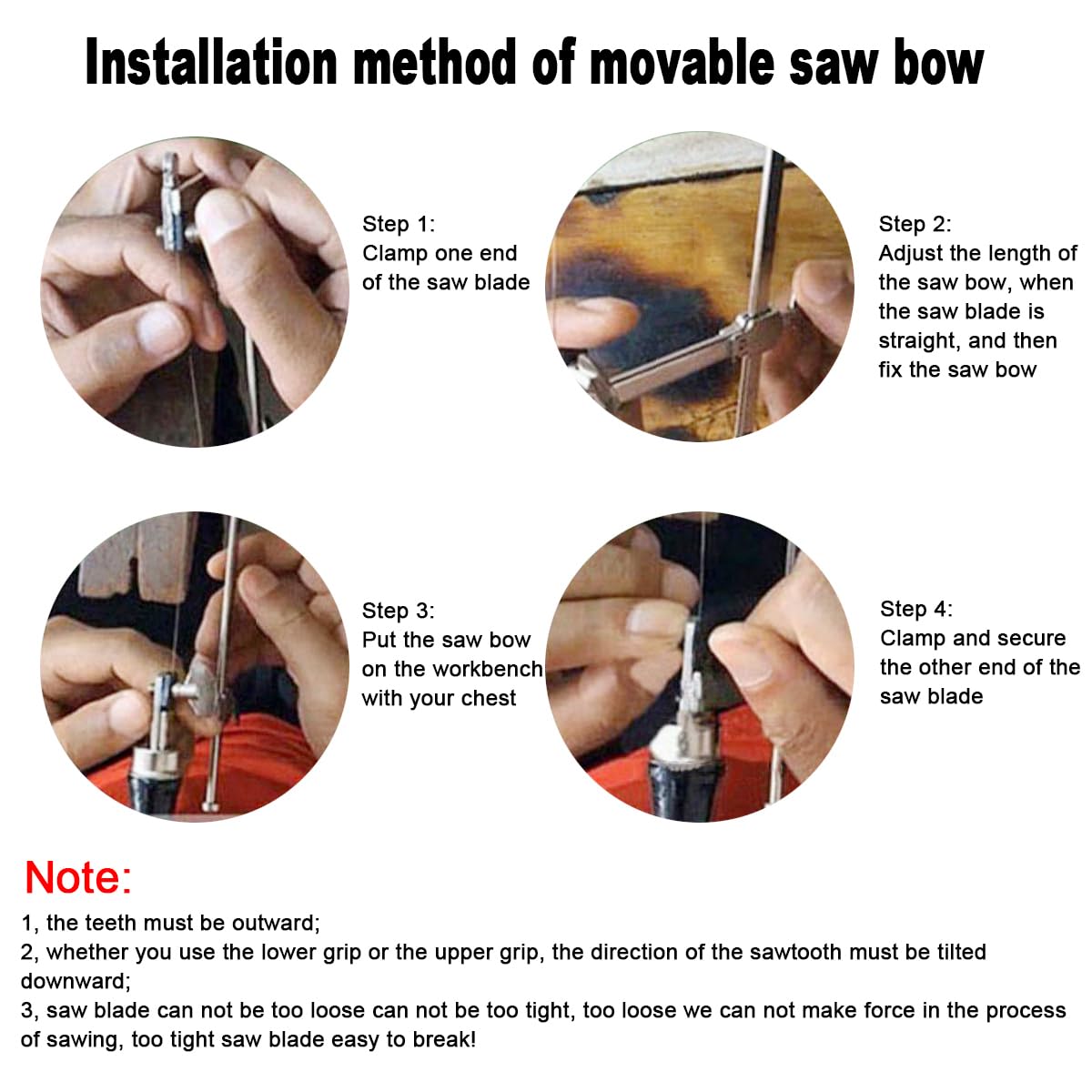 Installation method of movable saw bow

Step 1:
Clamp one end of the saw blade

Step 2:
Adjust the length of the saw bow, when the saw blade is straight, and then fix the saw bow

Step 3:
Put the saw bow on the workbench with your chest

Step 4:
Clamp and secure the other end of the saw blade

Note:

1, the teeth must be outward;
2, whether you use the lower grip or the upper grip, the direction of the sawtooth must be tilted downward;
3, saw blade can not be too loose can not be too tight, too loose we can not make force in the process of sawing, too tight saw blade easy to break!