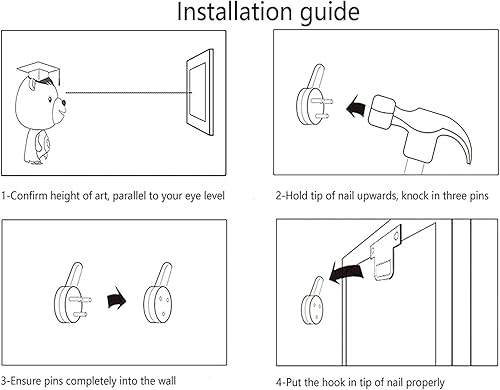 Installation guide

1-Confirm height of art, parallel to your eye level

2-Hold tip of nail upwards, knock in three pins

3-Ensure pins completely into the wall

4-Put the hook in tip of nail properly