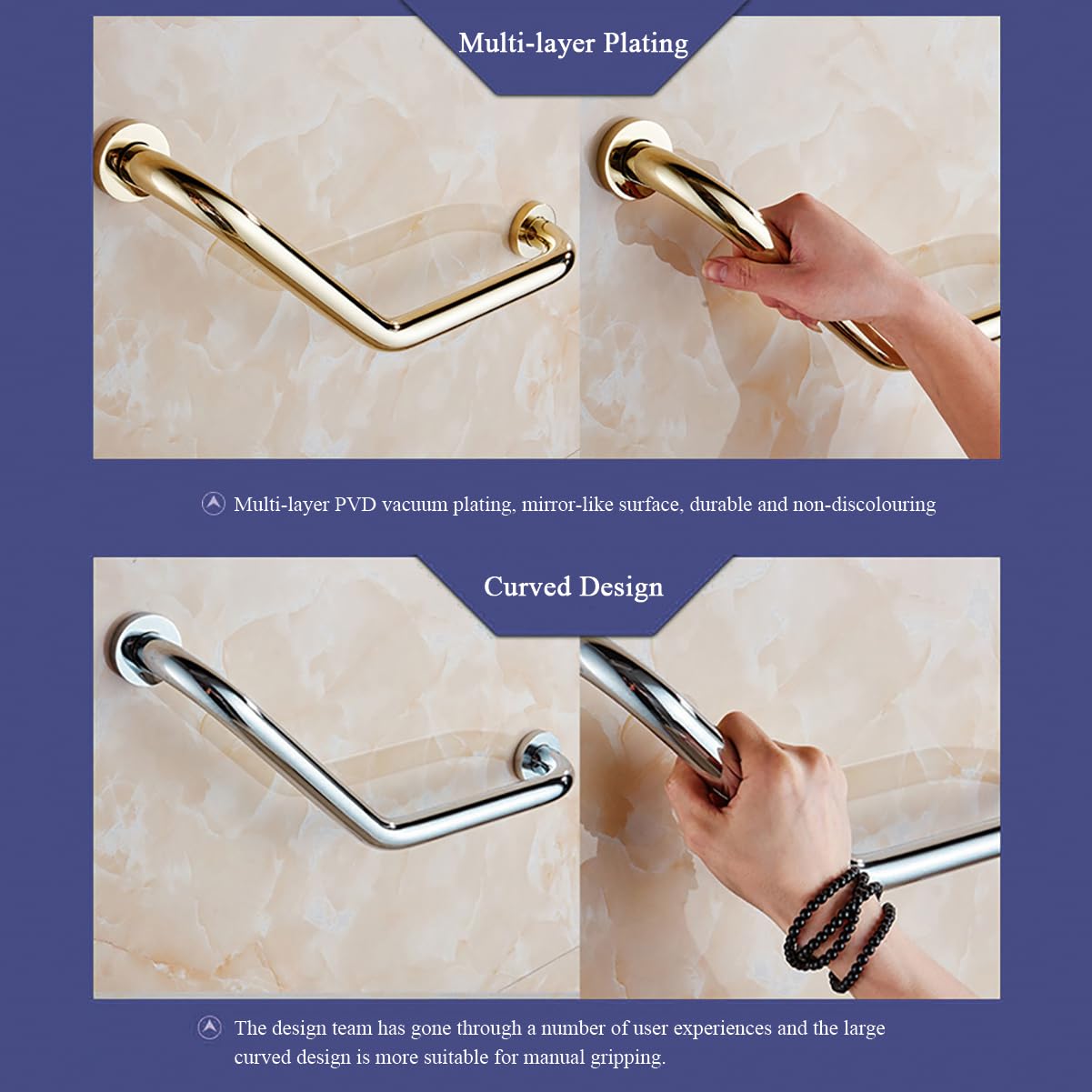 Multi-layer Plating

Multi-layer PVD vacuum plating, mirror-like surface, durable and non-discolouring

Curved Design

The design team has gone through a number of user experiences and the large curved design is more suitable for manual gripping.