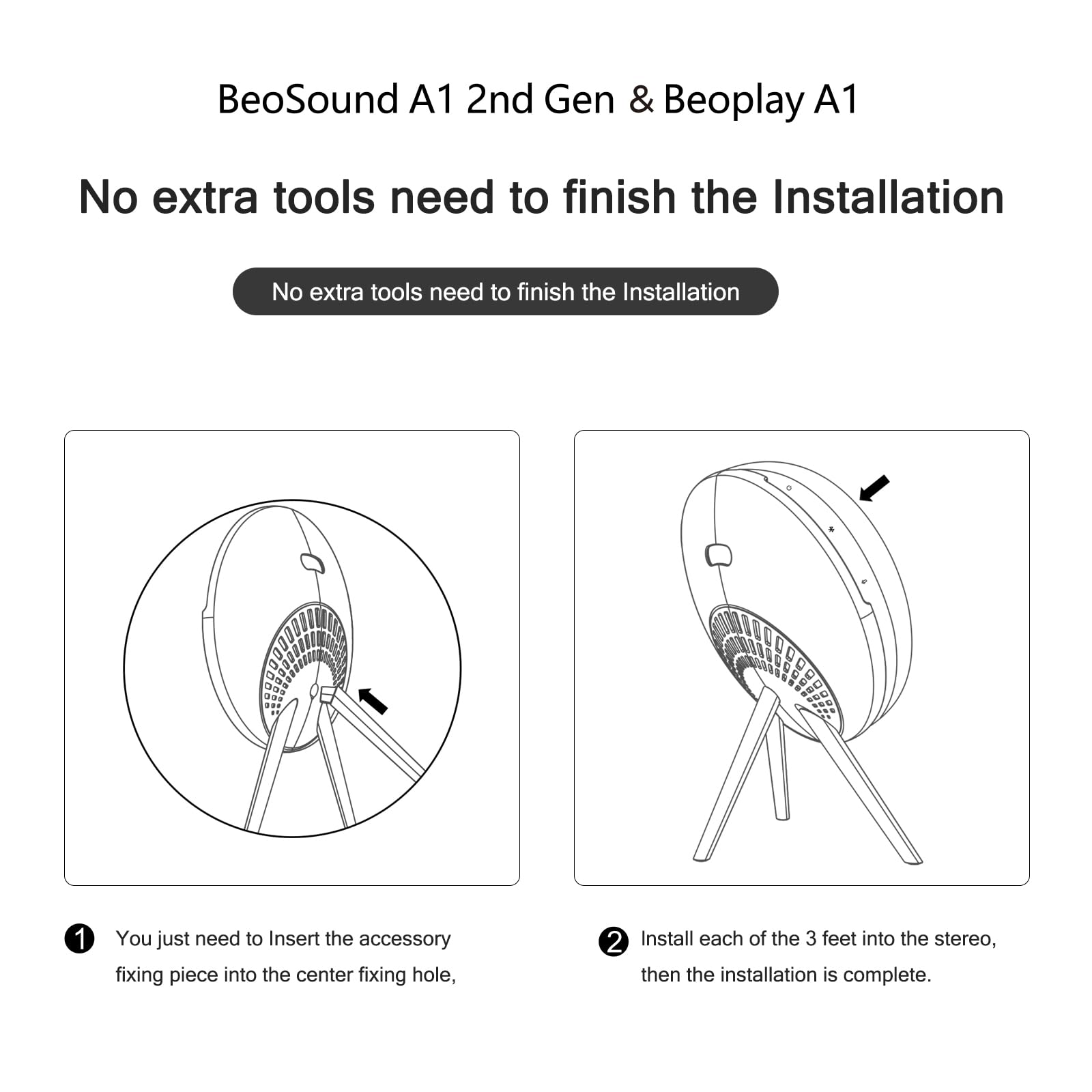 BeoSound A1 2nd Gen & Beoplay A1

No extra tools need to finish the Installation

No extra tools need to finish the Installation

1 You just need to Insert the accessory fixing piece into the center fixing hole,

2 Install each of the 3 feet into the stereo, then the installation is complete.