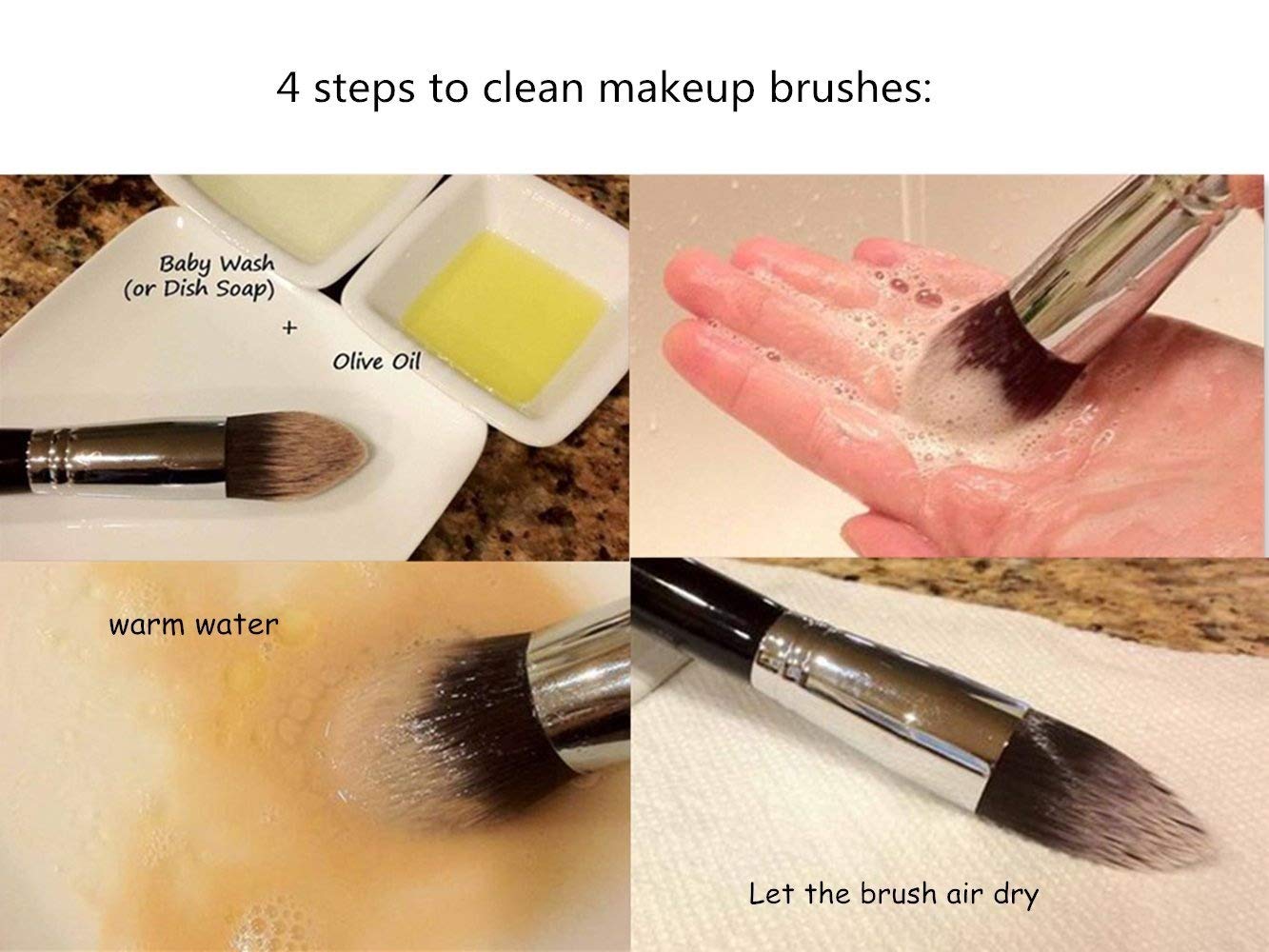 4 steps to clean makeup brushes:

Baby Wash
(or Dish Soap)
+
Olive Oil

warm water

Let the brush air dry