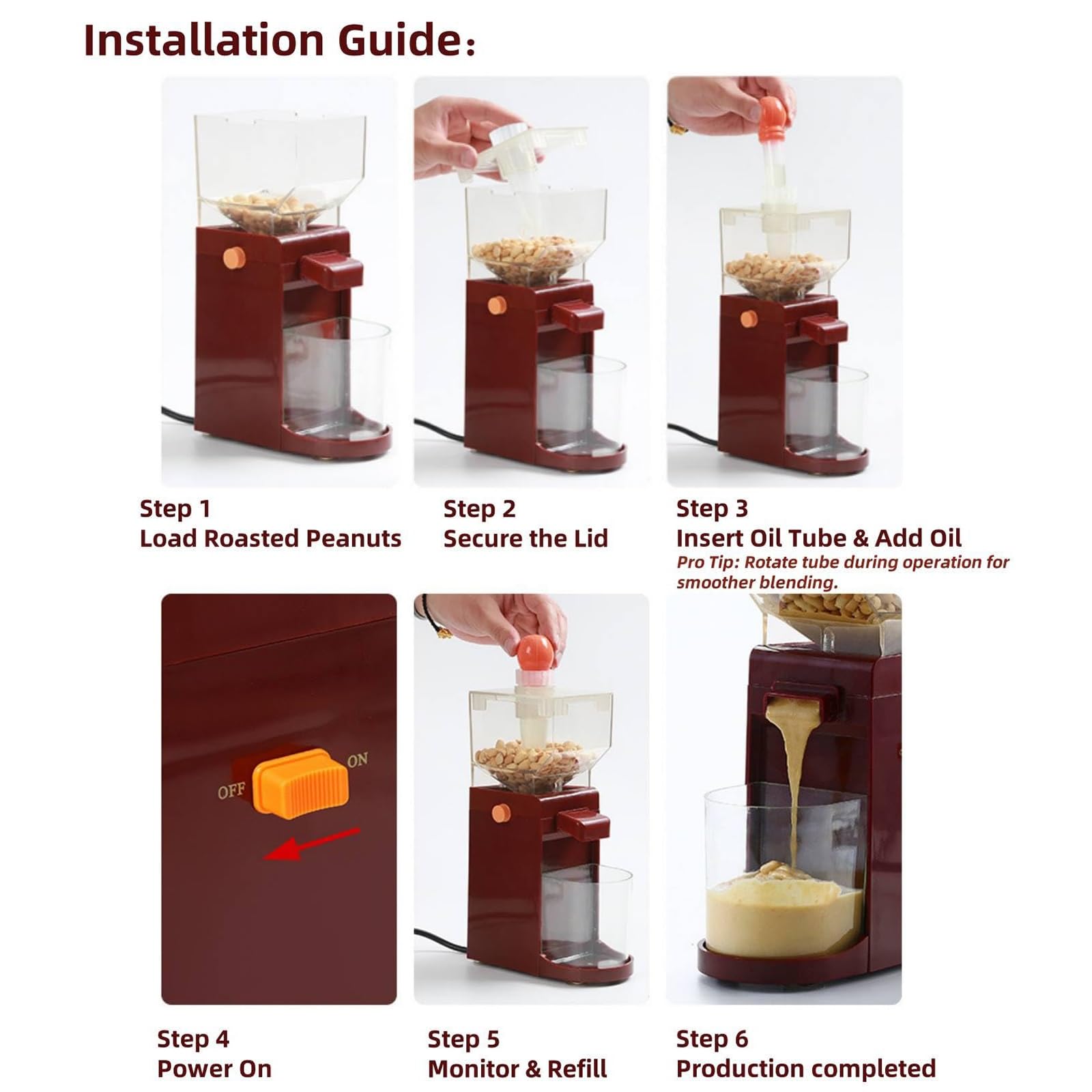 Installation Guide:

Step 1
Load Roasted Peanuts

Step 2
Secure the Lid

Step 3
Insert Oil Tube & Add Oil
Pro Tip: Rotate tube during operation for smoother blending.

OFF ON

Step 4
Power On

Step 5
Monitor & Refill

Step 6
Production completed