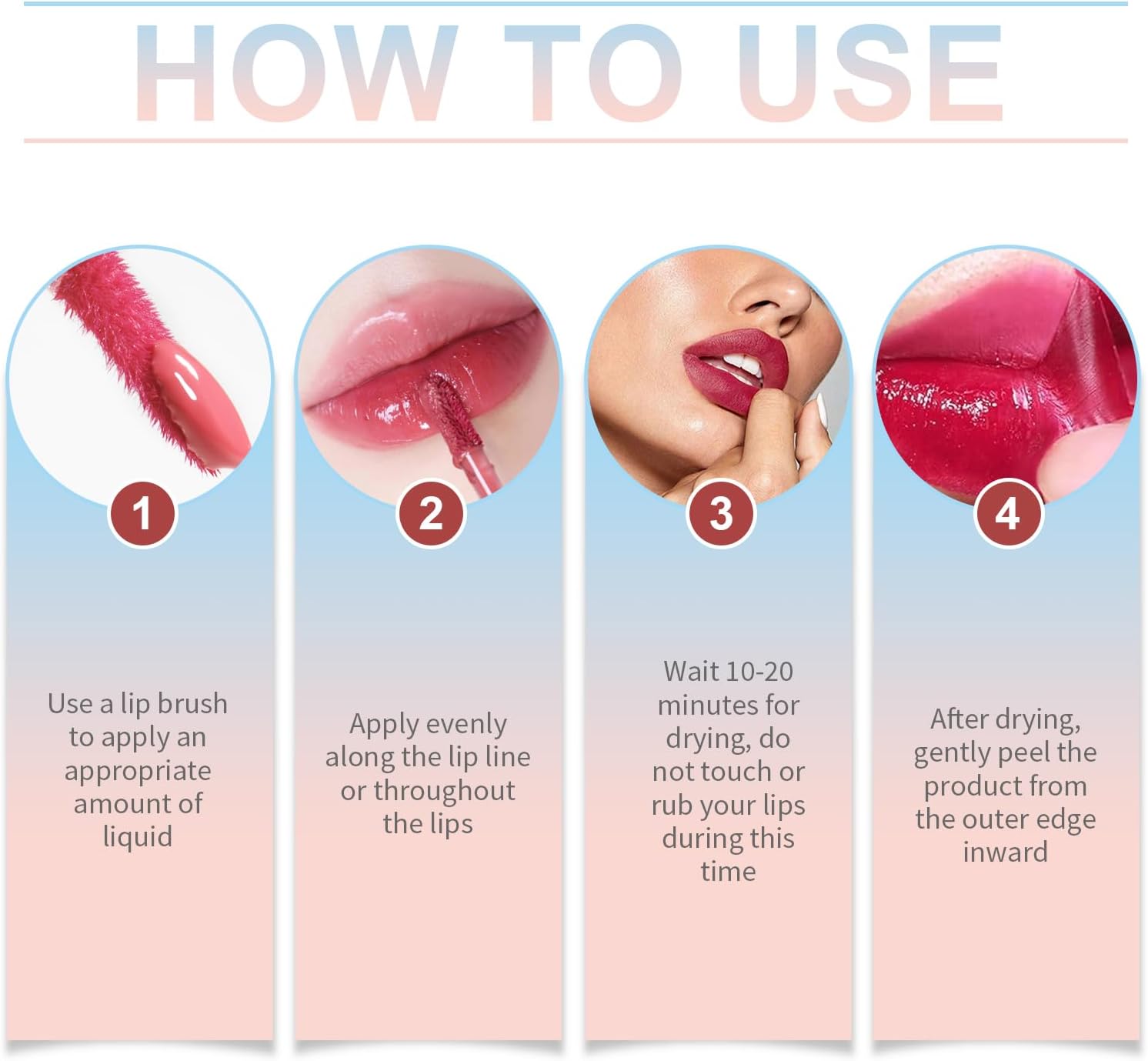 HOW TO USE

1

Use a lip brush to apply an appropriate amount of liquid

2

Apply evenly along the lip line or throughout the lips

3

Wait 10-20 minutes for drying, do not touch or rub your lips during this time

4

After drying, gently peel the product from the outer edge inward