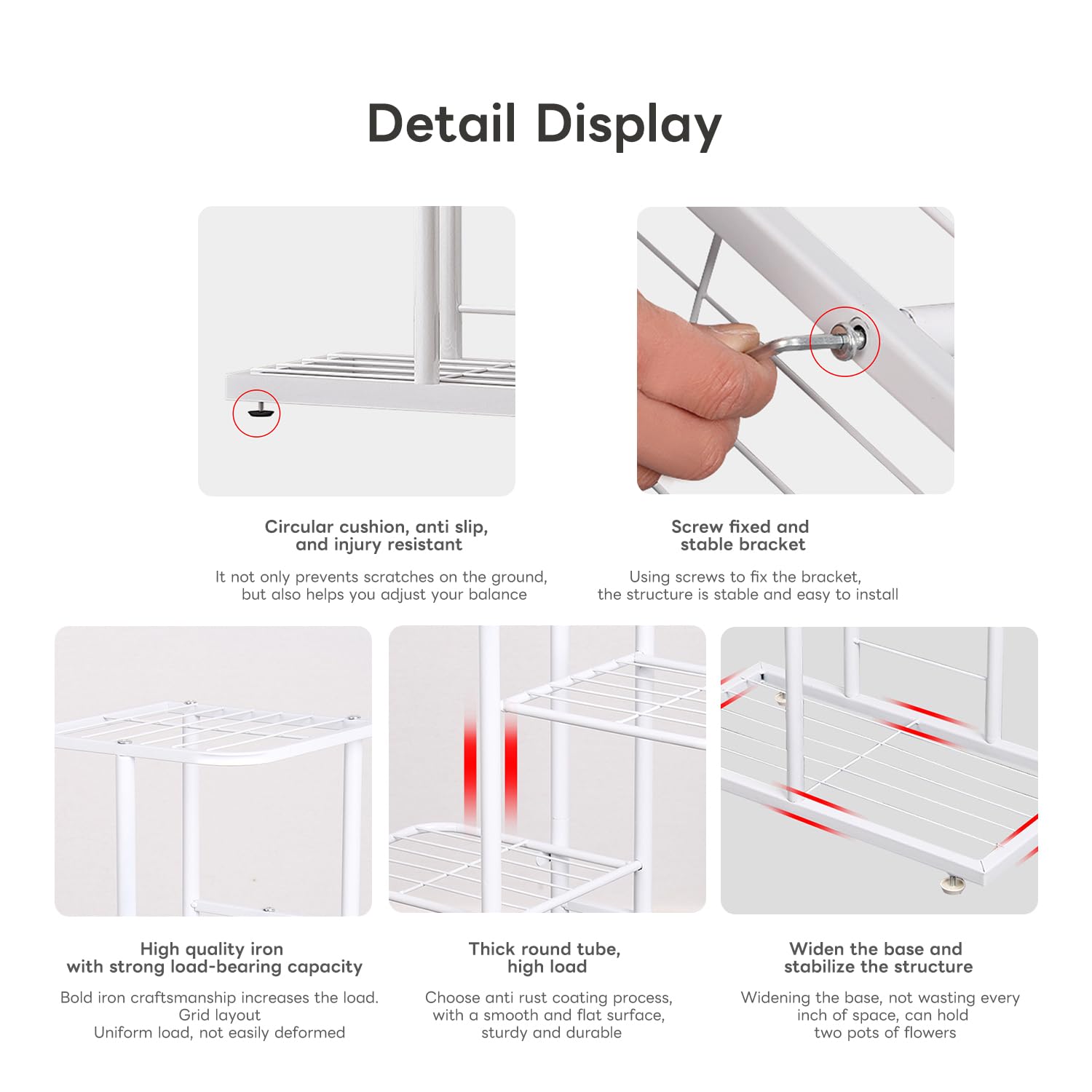 Detail Display

Circular cushion, anti slip, and injury resistant

It not only prevents scratches on the ground, but also helps you adjust your balance

Screw fixed and stable bracket

Using screws to fix the bracket, the structure is stable and easy to install

High quality iron with strong load-bearing capacity

Bold iron craftsmanship increases the load. Grid layout Uniform load, not easily deformed

Thick round tube, high load

Choose anti rust coating process, with a smooth and flat surface, sturdy and durable

Widen the base and stabilize the structure

Widening the base, not wasting every inch of space, can hold two pots of flowers