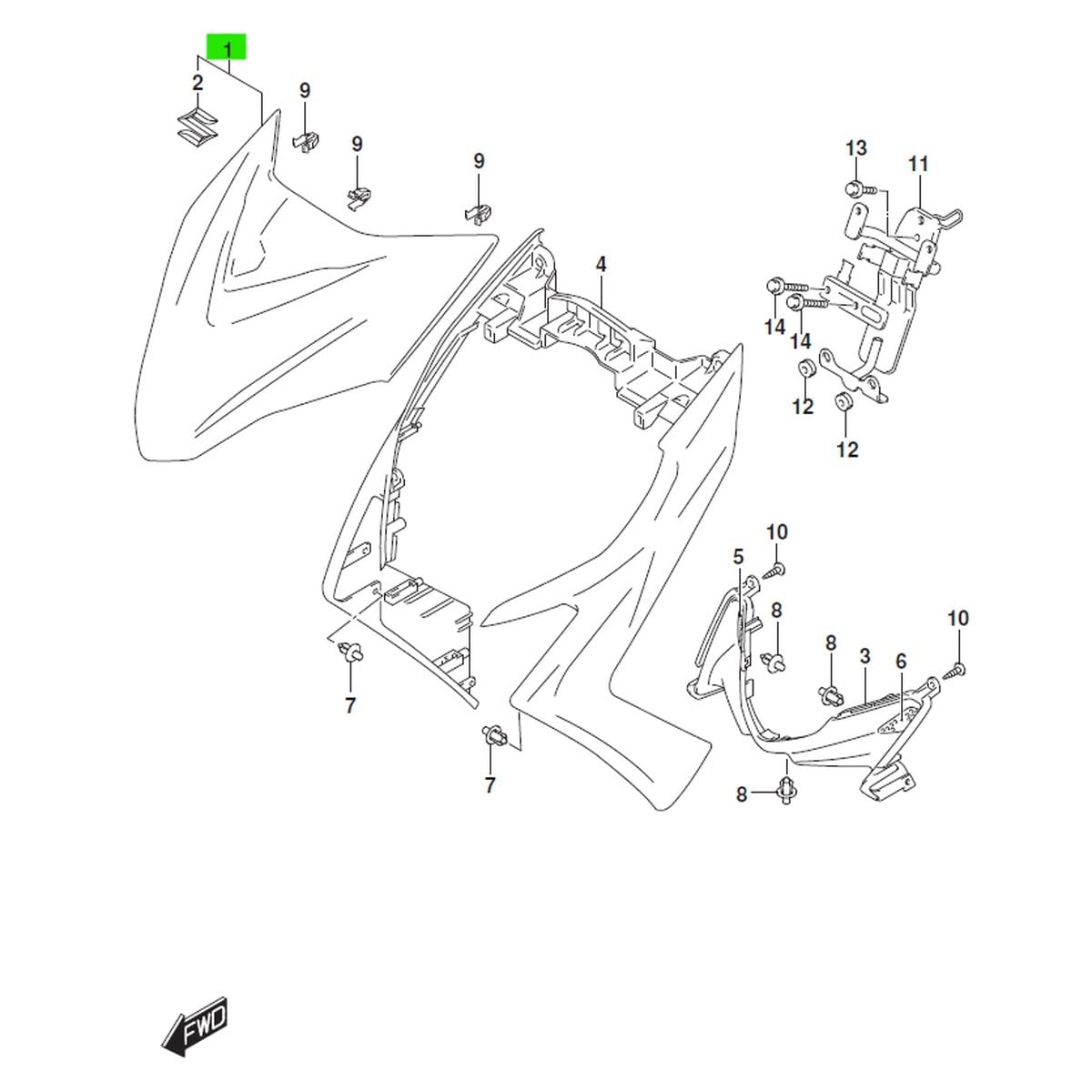 1
2
9
9
9
4
13
11
14
14
12
12
10
5
8
8
3
6
10
7
7
8
FWD