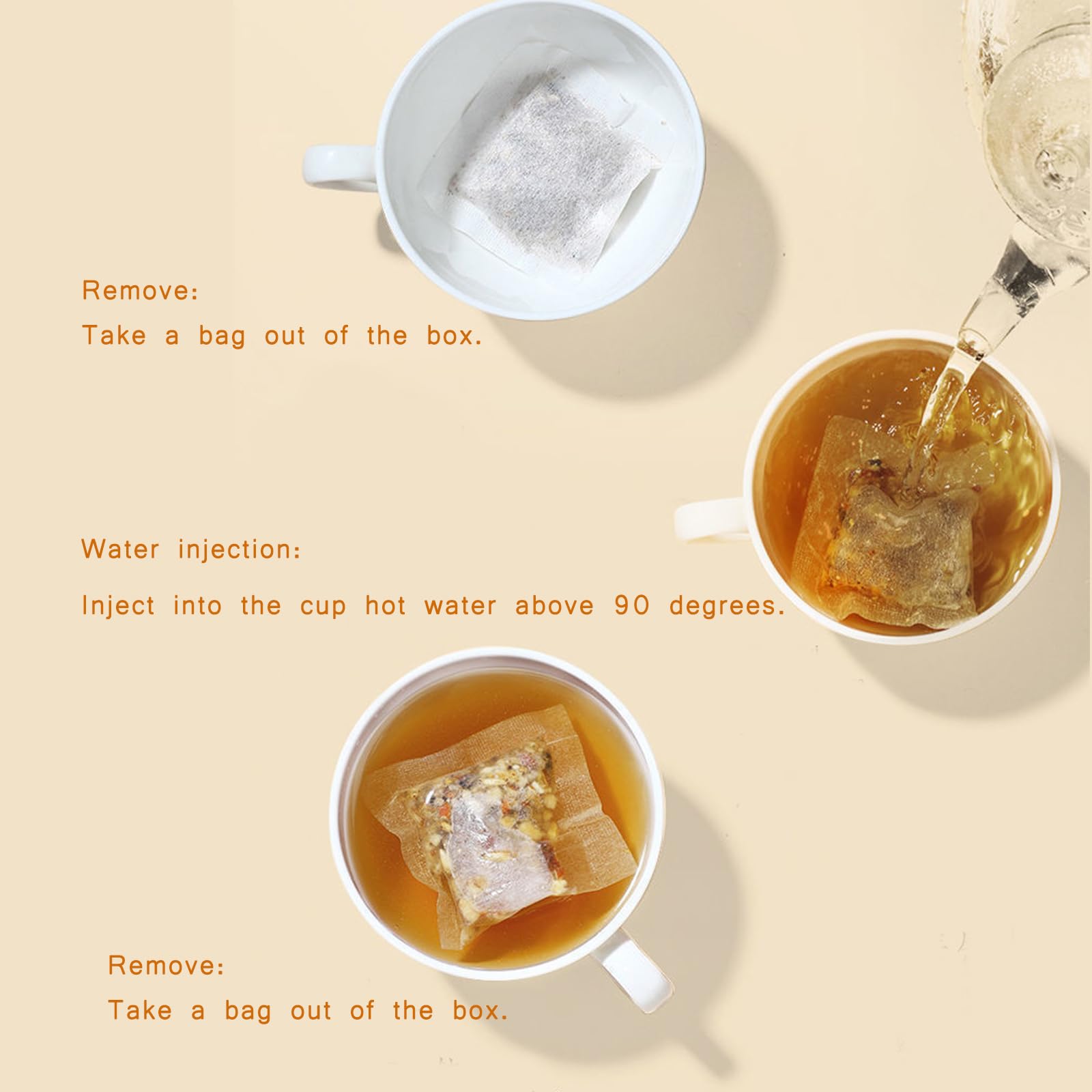 Remove:
Take a bag out of the box.

Water injection:
Inject into the cup hot water above 90 degrees.

Remove:
Take a bag out of the box.