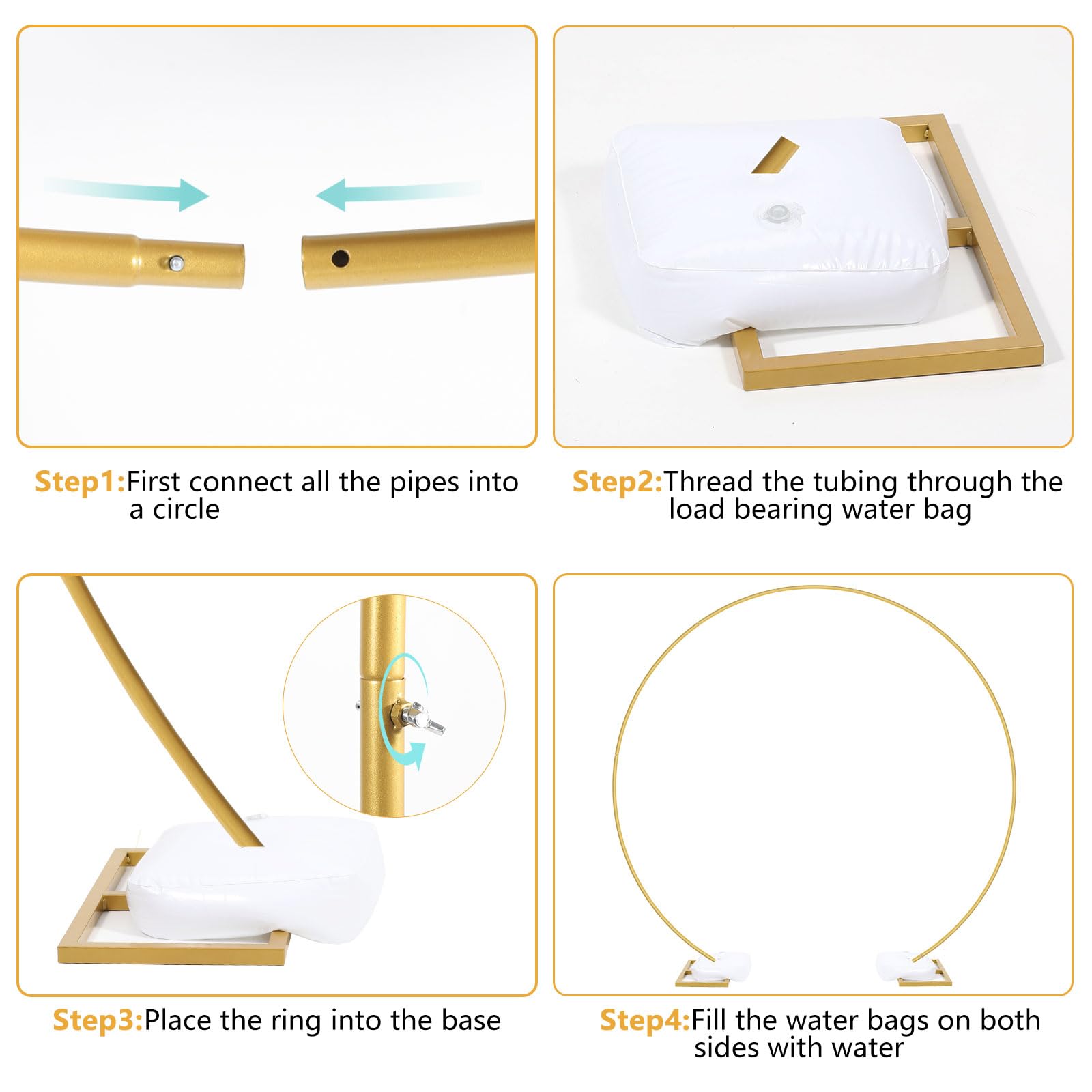 Step1:First connect all the pipes into a circle

Step2:Thread the tubing through the load bearing water bag

Step3:Place the ring into the base

Step4:Fill the water bags on both sides with water