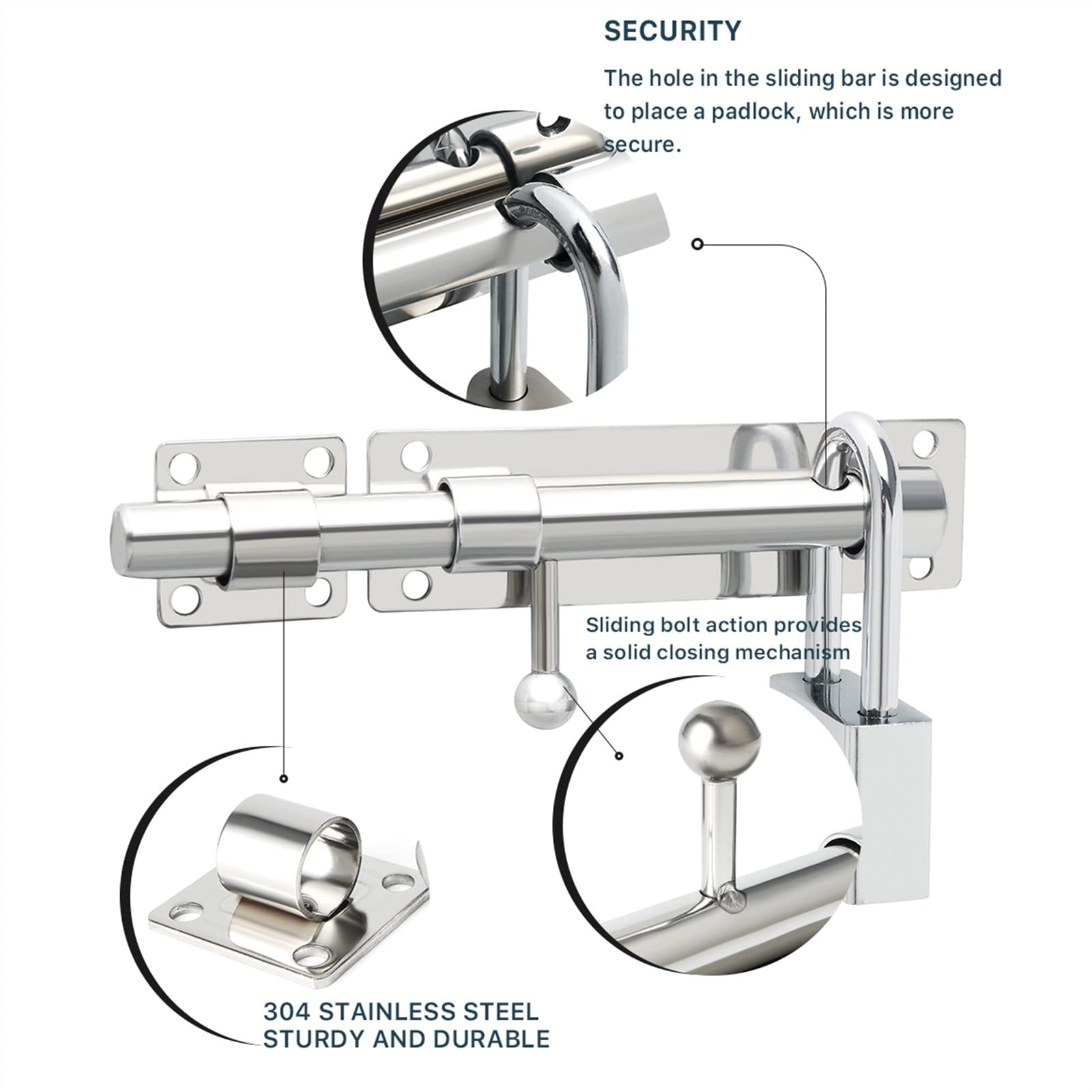 SECURITY

The hole in the sliding bar is designed to place a padlock, which is more secure.

Sliding bolt action provides a solid closing mechanism

304 STAINLESS STEEL
STURDY AND DURABLE