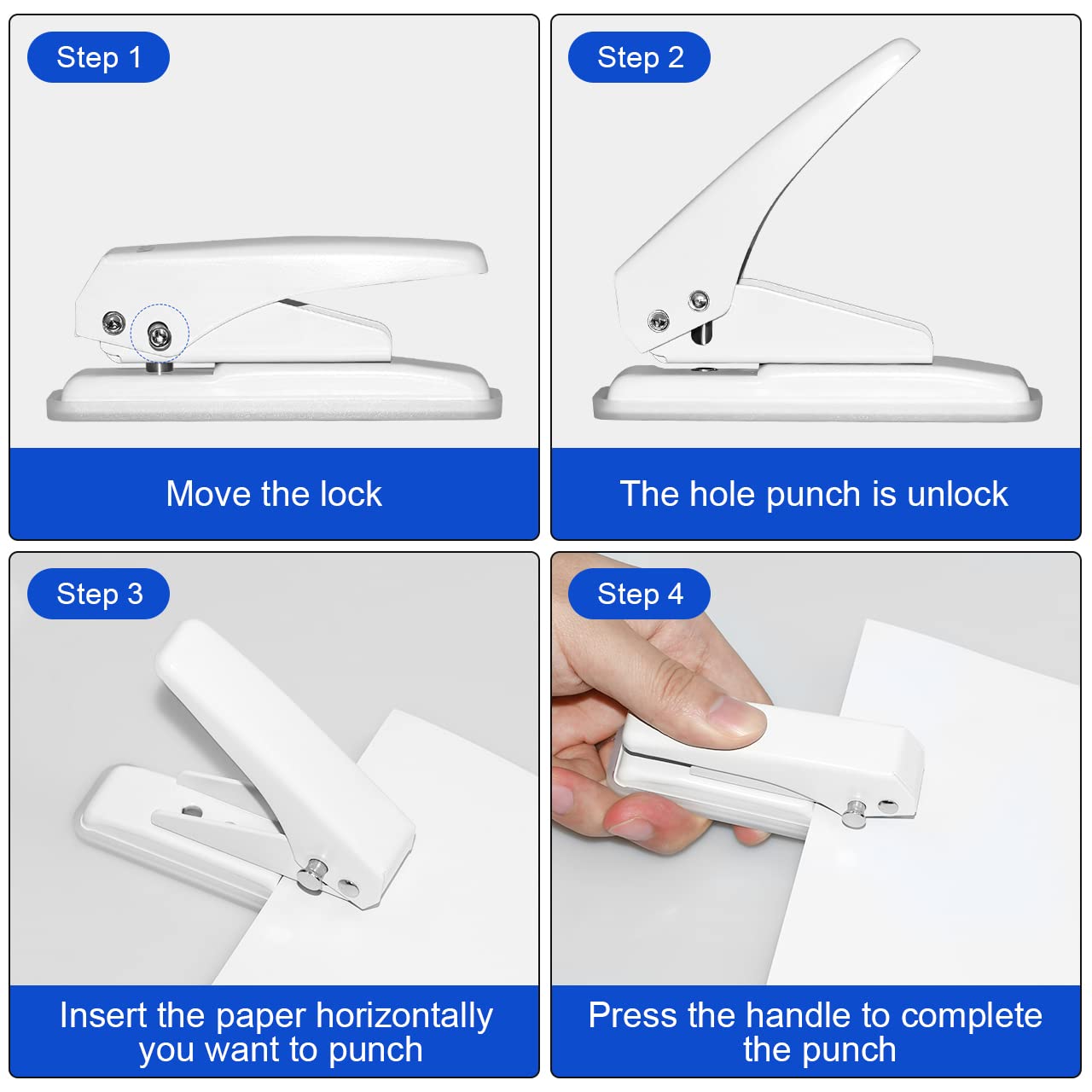 Step 1

Move the lock

Step 2

The hole punch is unlock

Step 3

Insert the paper horizontally you want to punch

Step 4

Press the handle to complete the punch