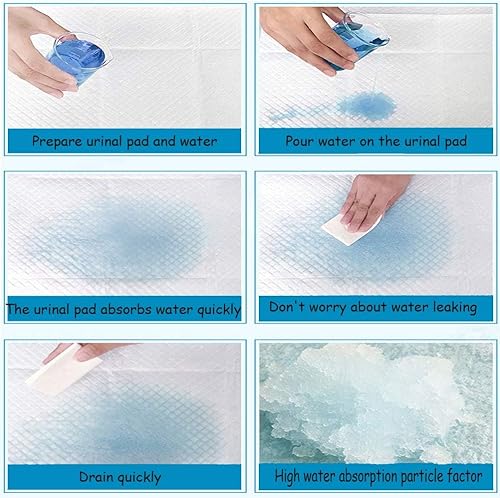 Prepare urinal pad and water

Pour water on the urinal pad

The urinal pad absorbs water quickly

Don't worry about water leaking

Drain quickly

High water absorption particle factor