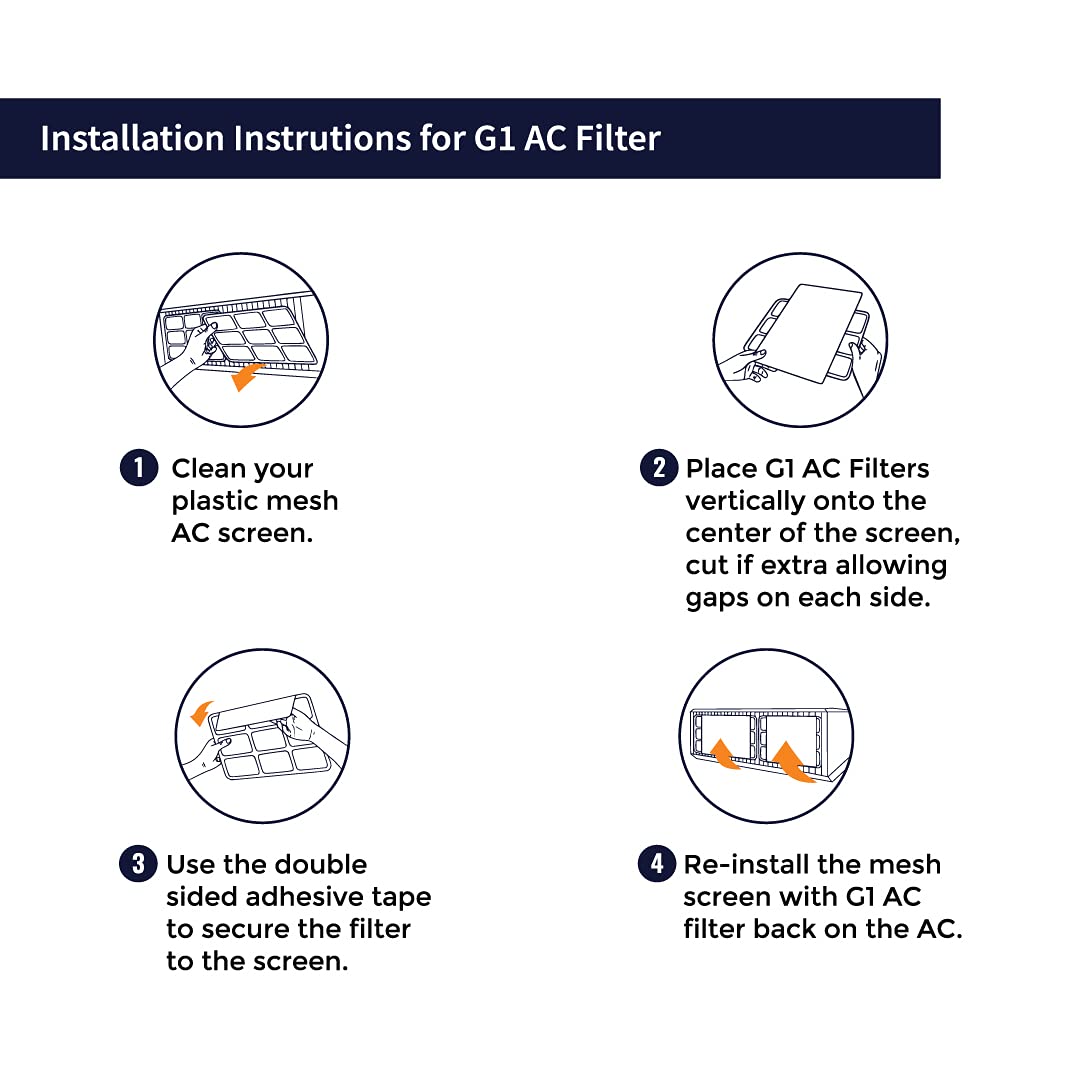 Installation Instrutions for G1 AC Filter

1 Clean your plastic mesh AC screen.

2 Place G1 AC Filters vertically onto the center of the screen, cut if extra allowing gaps on each side.

3 Use the double sided adhesive tape to secure the filter to the screen.

4 Re-install the mesh screen with G1 AC filter back on the AC.