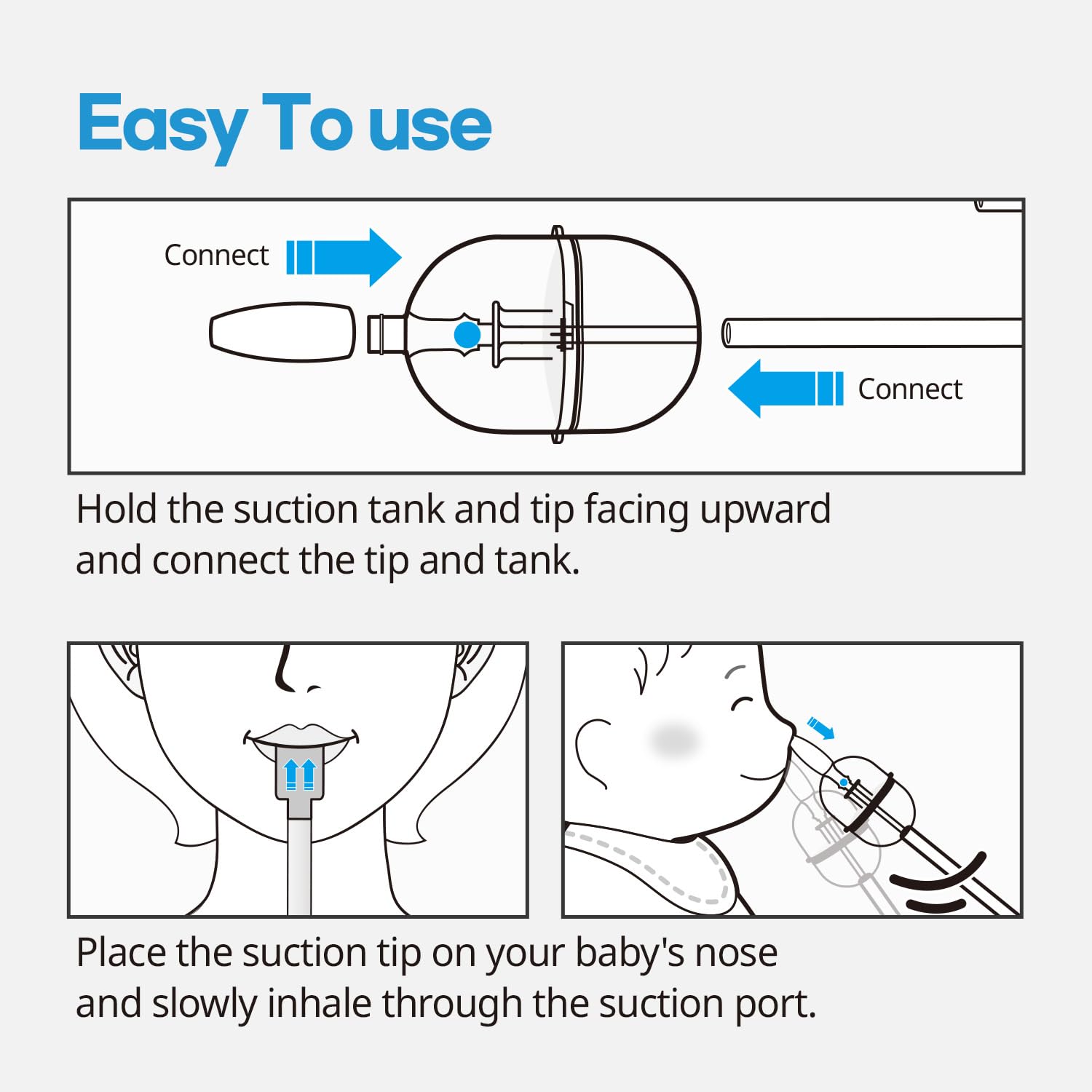 Easy To use

Connect

Connect

Hold the suction tank and tip facing upward and connect the tip and tank.

Place the suction tip on your baby's nose and slowly inhale through the suction port.