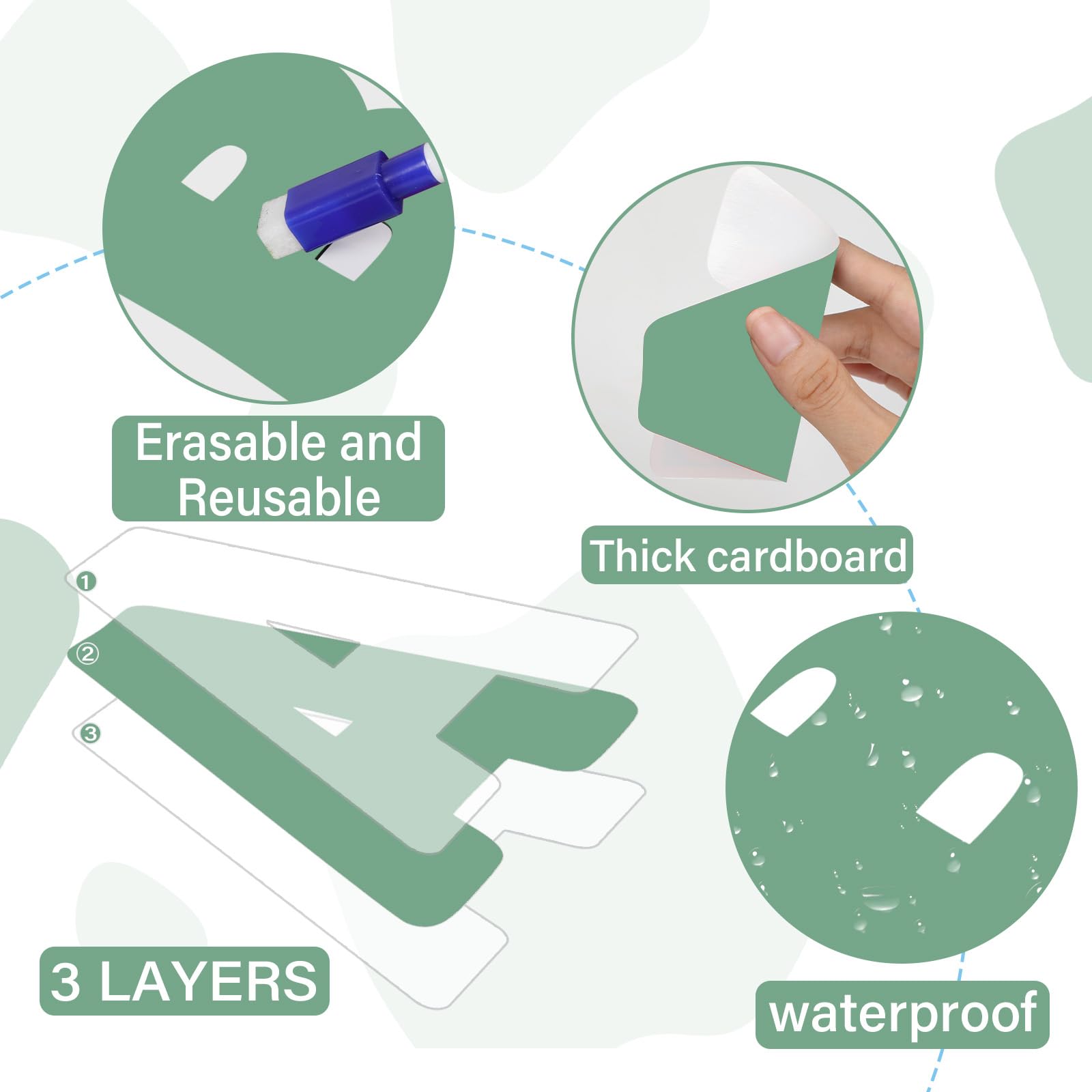 Erasable and Reusable

Thick cardboard

①

②

③

3 LAYERS

waterproof