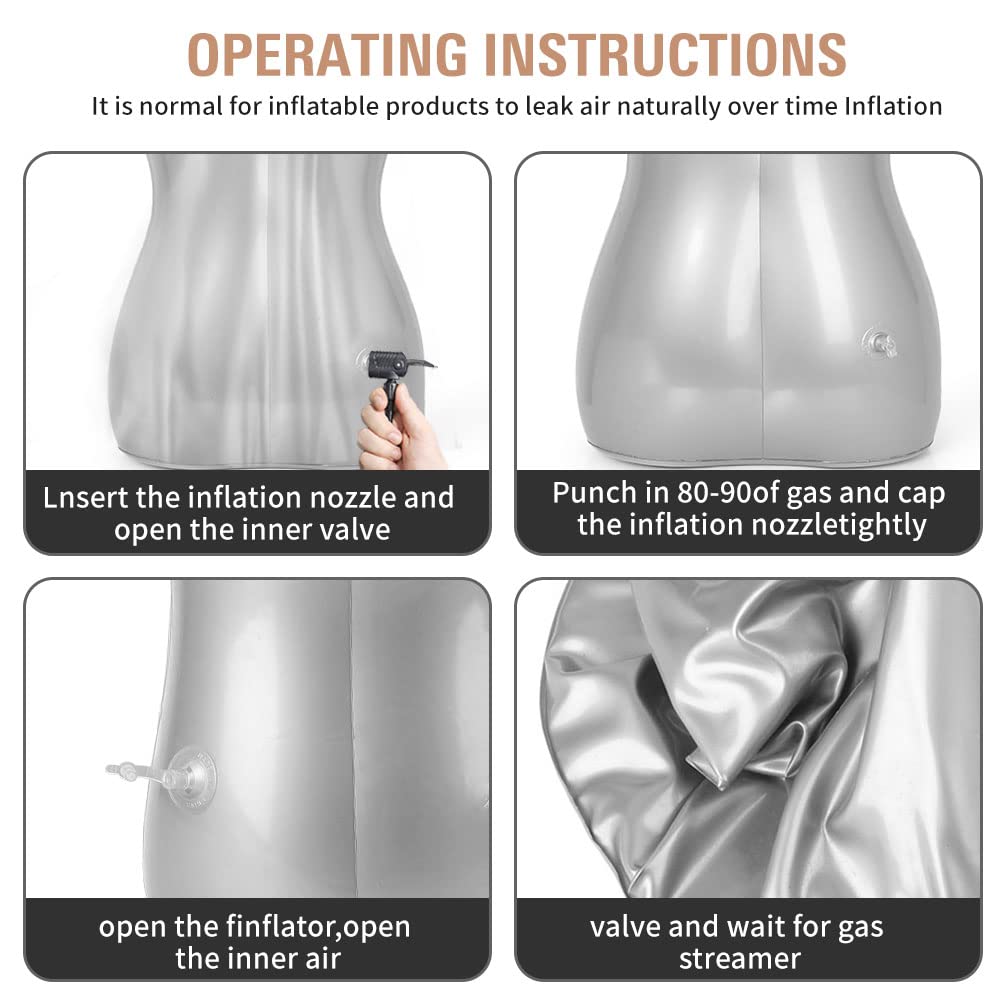 OPERATING INSTRUCTIONS

It is normal for inflatable products to leak air naturally over time Inflation

Lnsert the inflation nozzle and open the inner valve

Punch in 80-90of gas and cap the inflation nozzletightly

open the finflator,open the inner air

valve and wait for gas streamer