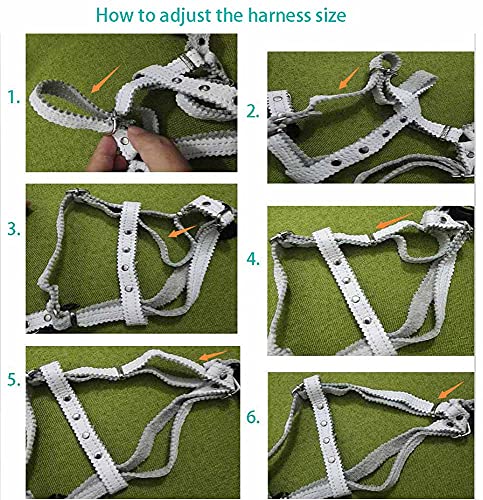 How to adjust the harness size

1.

2.

3.

4.

5.

6.