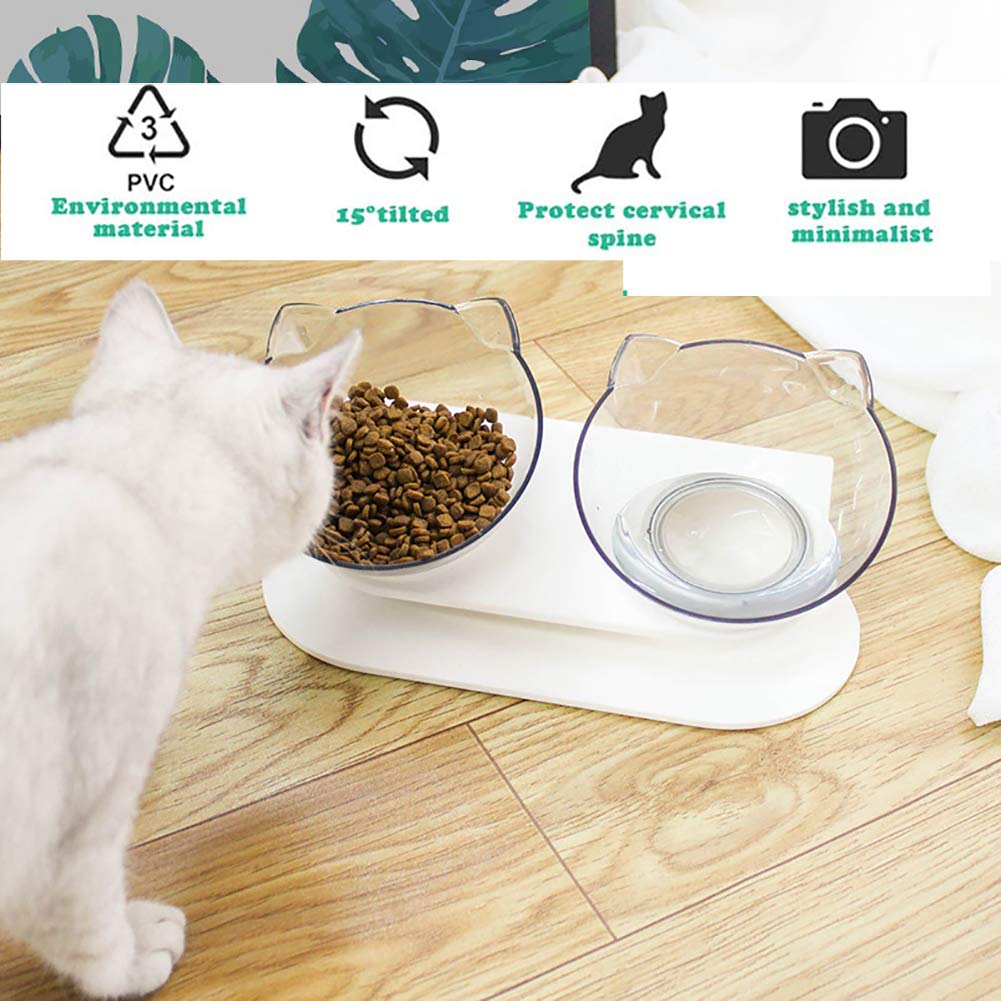 3
PVC
Environmental material

15°tilted

Protect cervical spine

stylish and minimalist