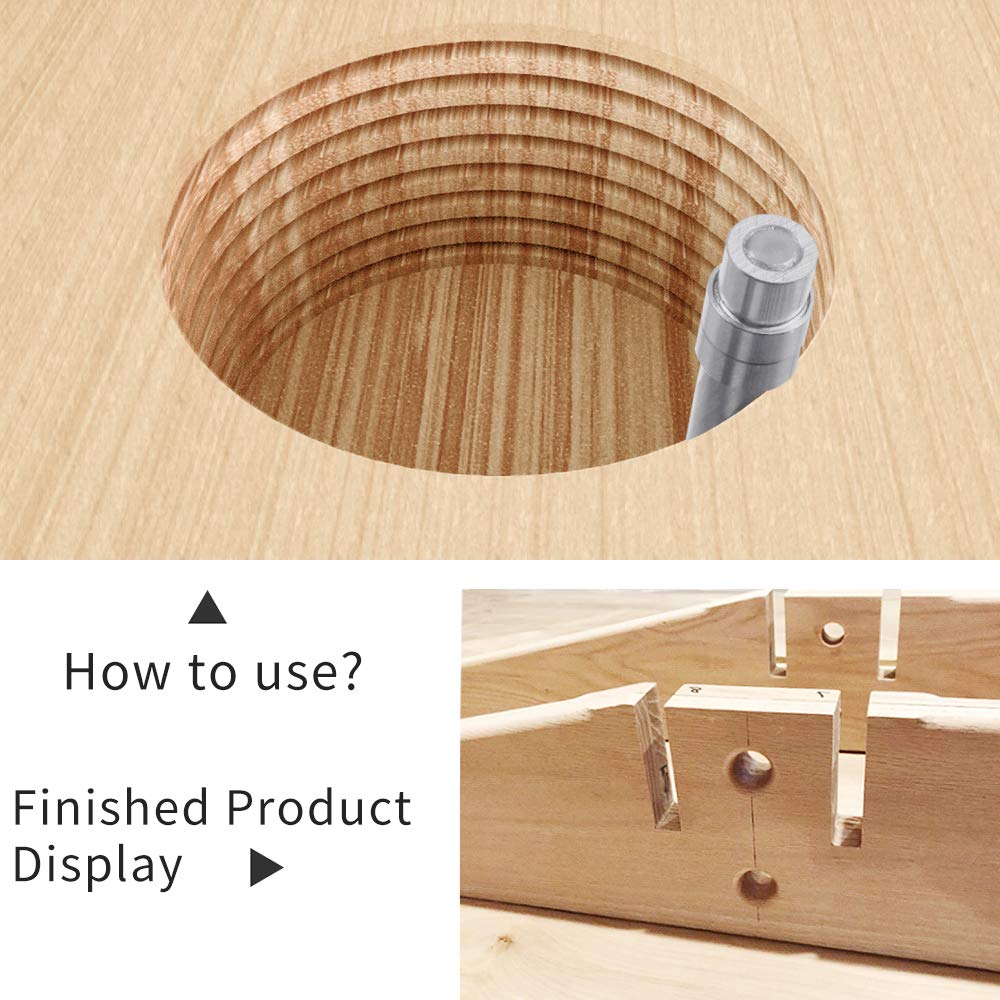 ▲

How to use?

Finished Product Display ▶