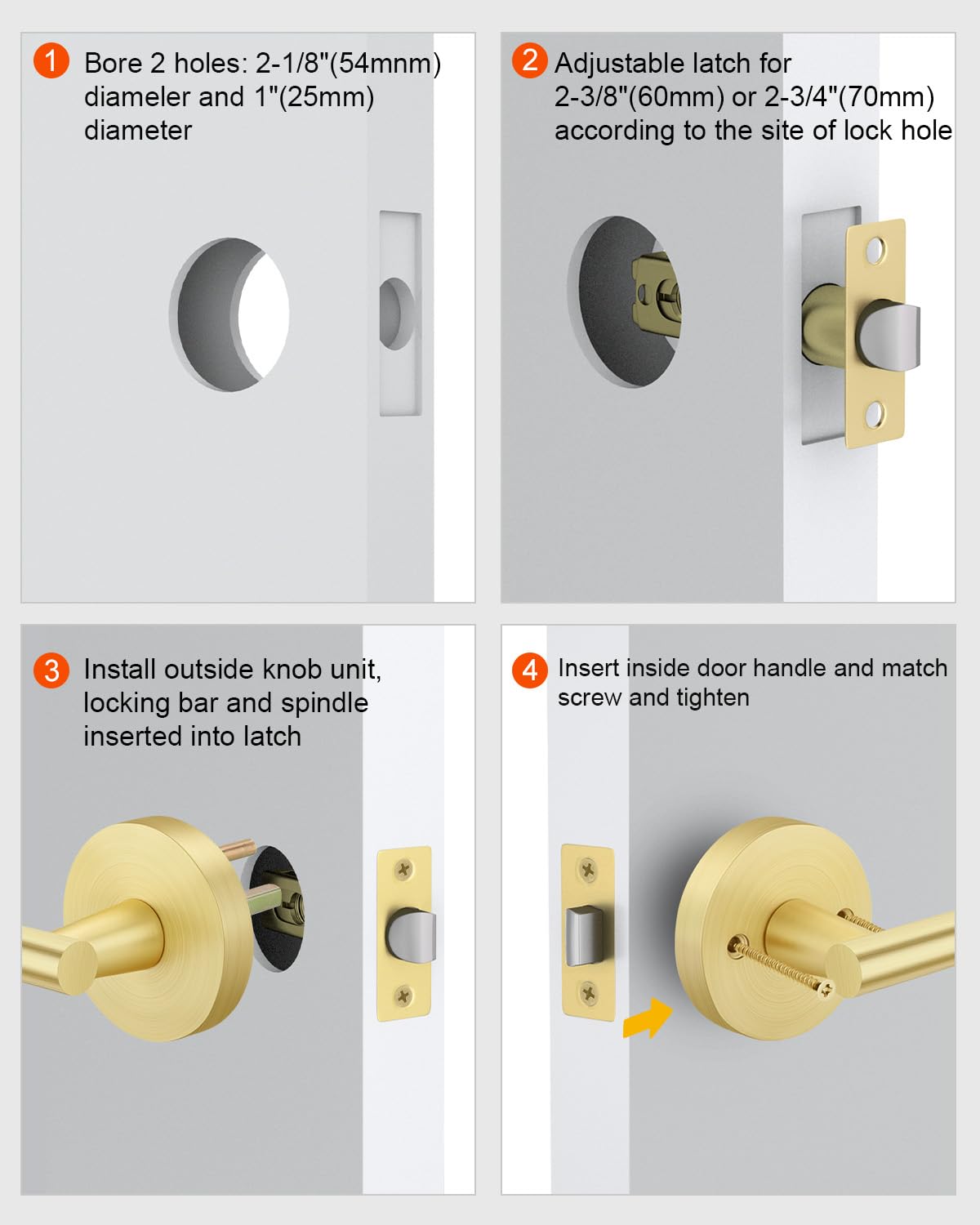 1 Bore 2 holes: 2-1/8"(54mnm) diameler and 1"(25mm) diameter

2 Adjustable latch for 2-3/8"(60mm) or 2-3/4"(70mm) according to the site of lock hole

3 Install outside knob unit, locking bar and spindle inserted into latch

4 Insert inside door handle and match screw and tighten