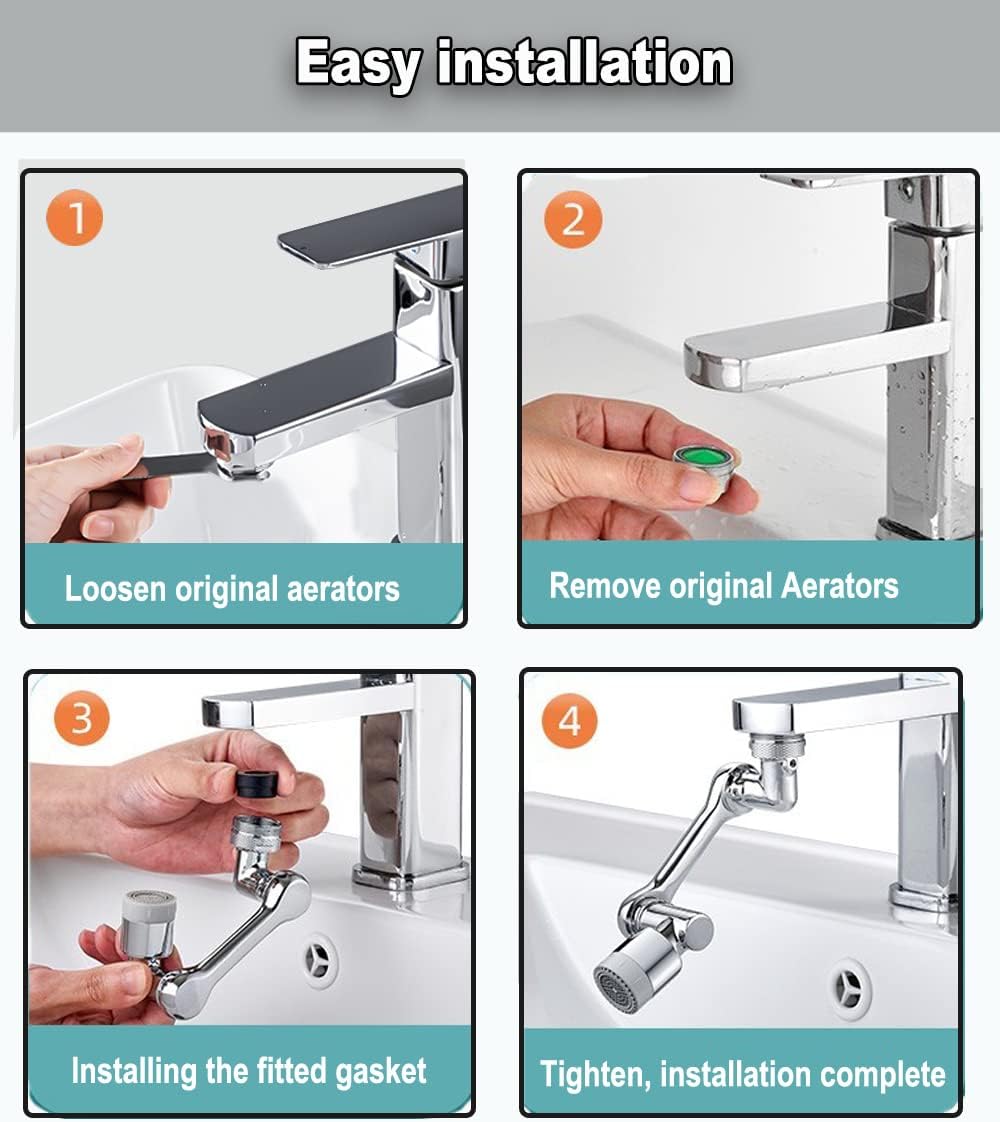 Easy installation

1

Loosen original aerators

2

Remove original Aerators

3

Installing the fitted gasket

4

Tighten, installation complete