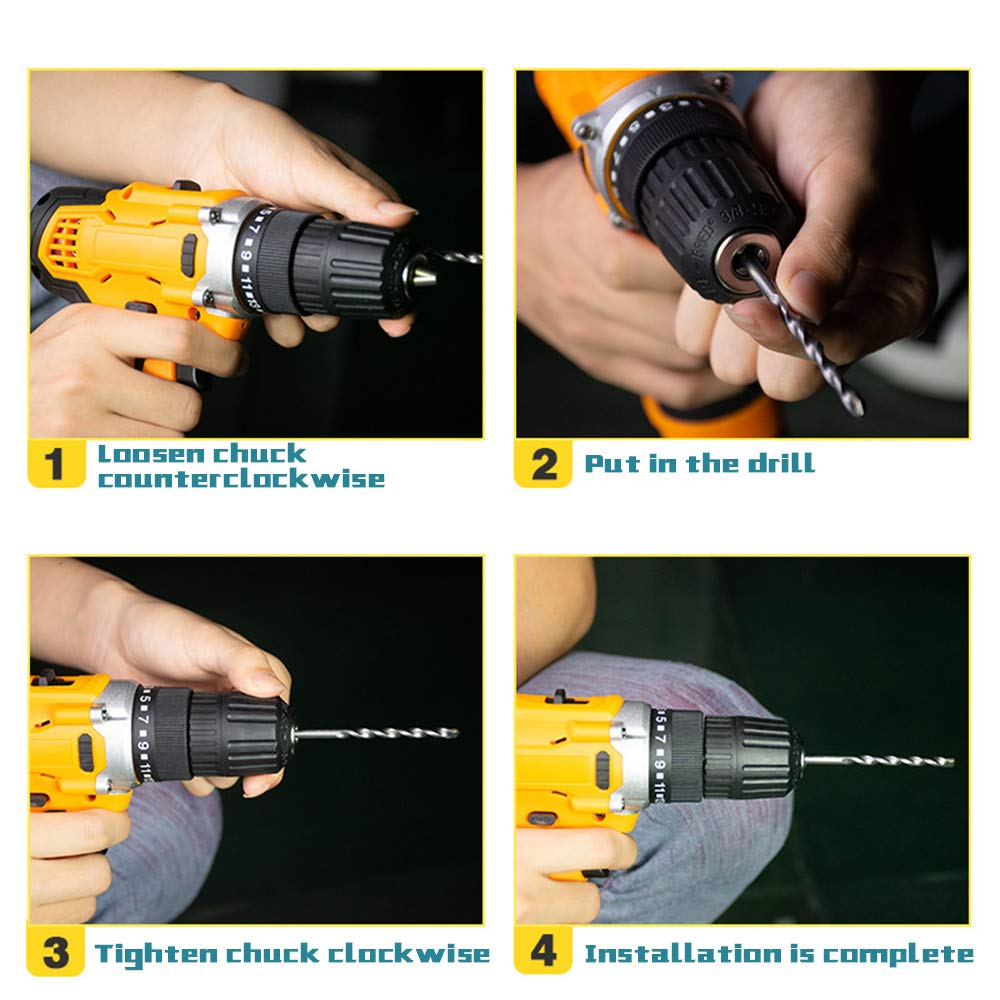 1 Loosen chuck counterclockwise

2 Put in the drill

3 Tighten chuck clockwise

4 Installation is complete