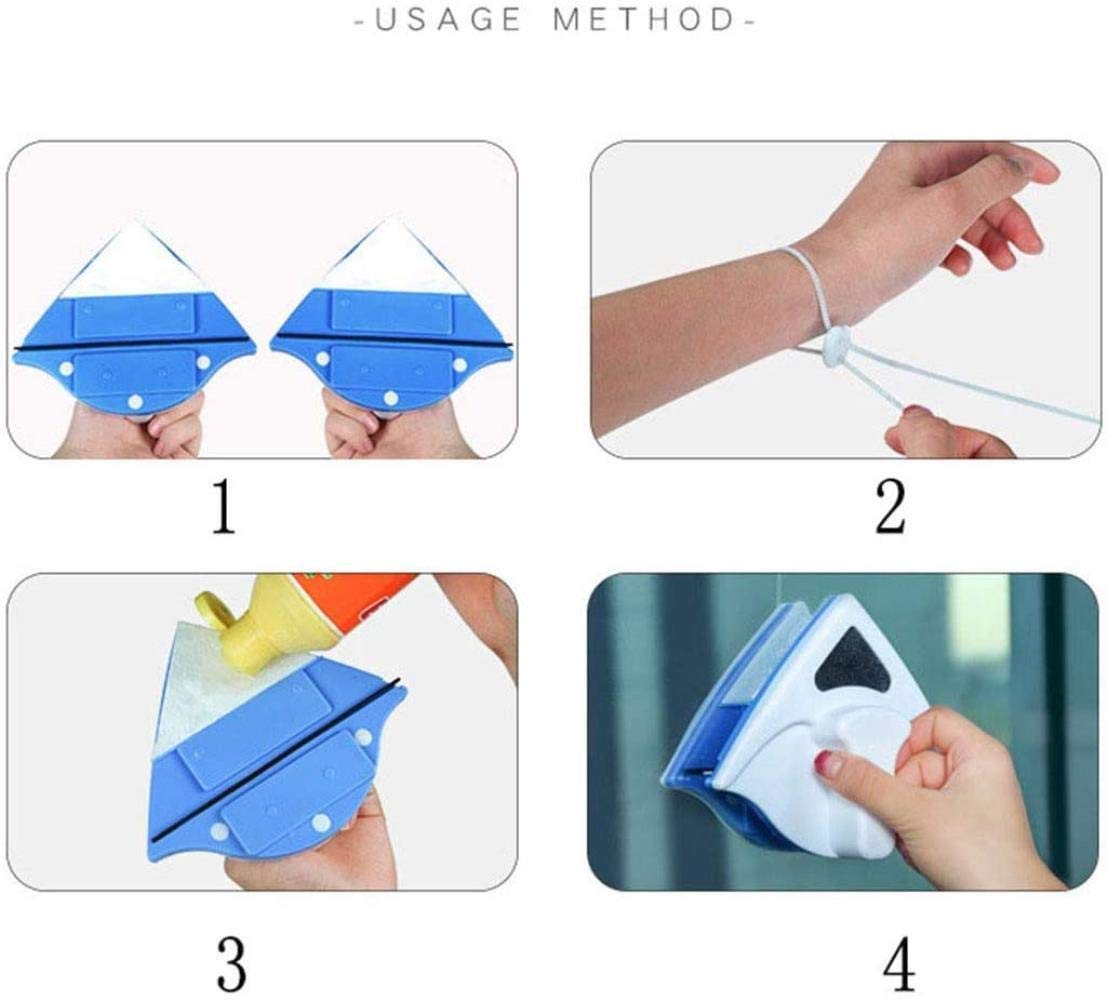 -USAGE METHOD-

1

2

3

4