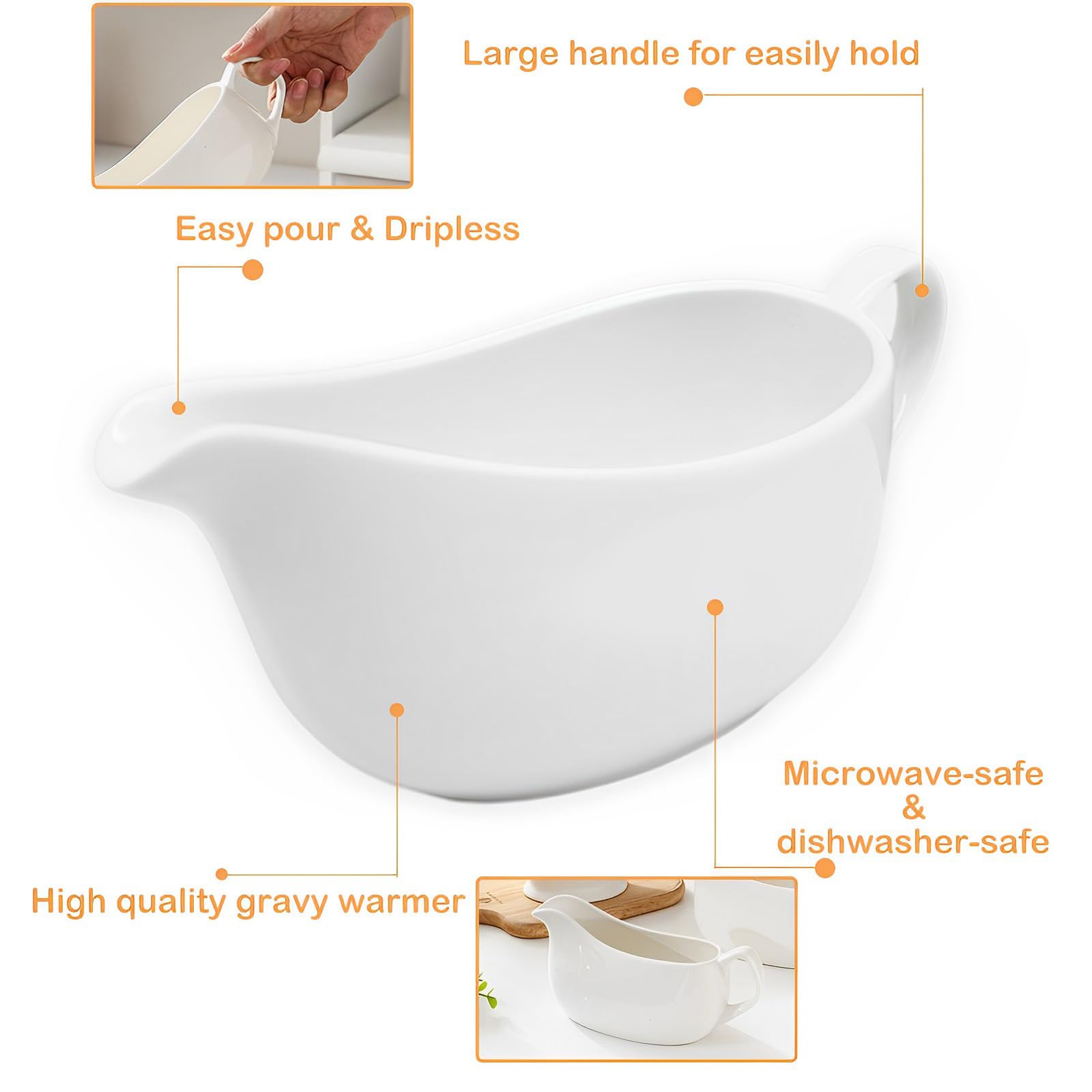 Large handle for easily hold

Easy pour & Dripless

Microwave-safe
&
dishwasher-safe

High quality gravy warmer