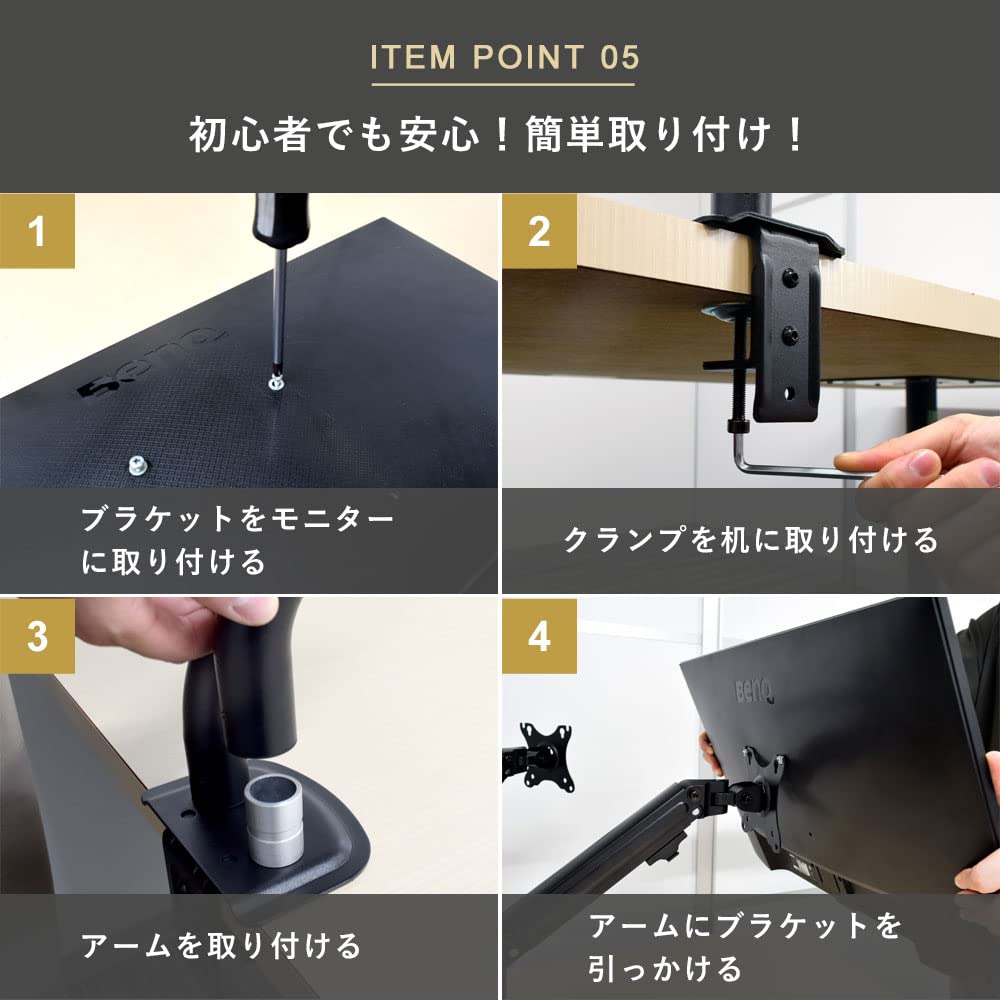 ITEM POINT 05

初心者でも安心！簡単取り付け！

1

BenQ

ブラケットをモニターに取り付ける

2

クランプを机に取り付ける

3

アームを取り付ける

4

BenQ

アームにブラケットを引っかける