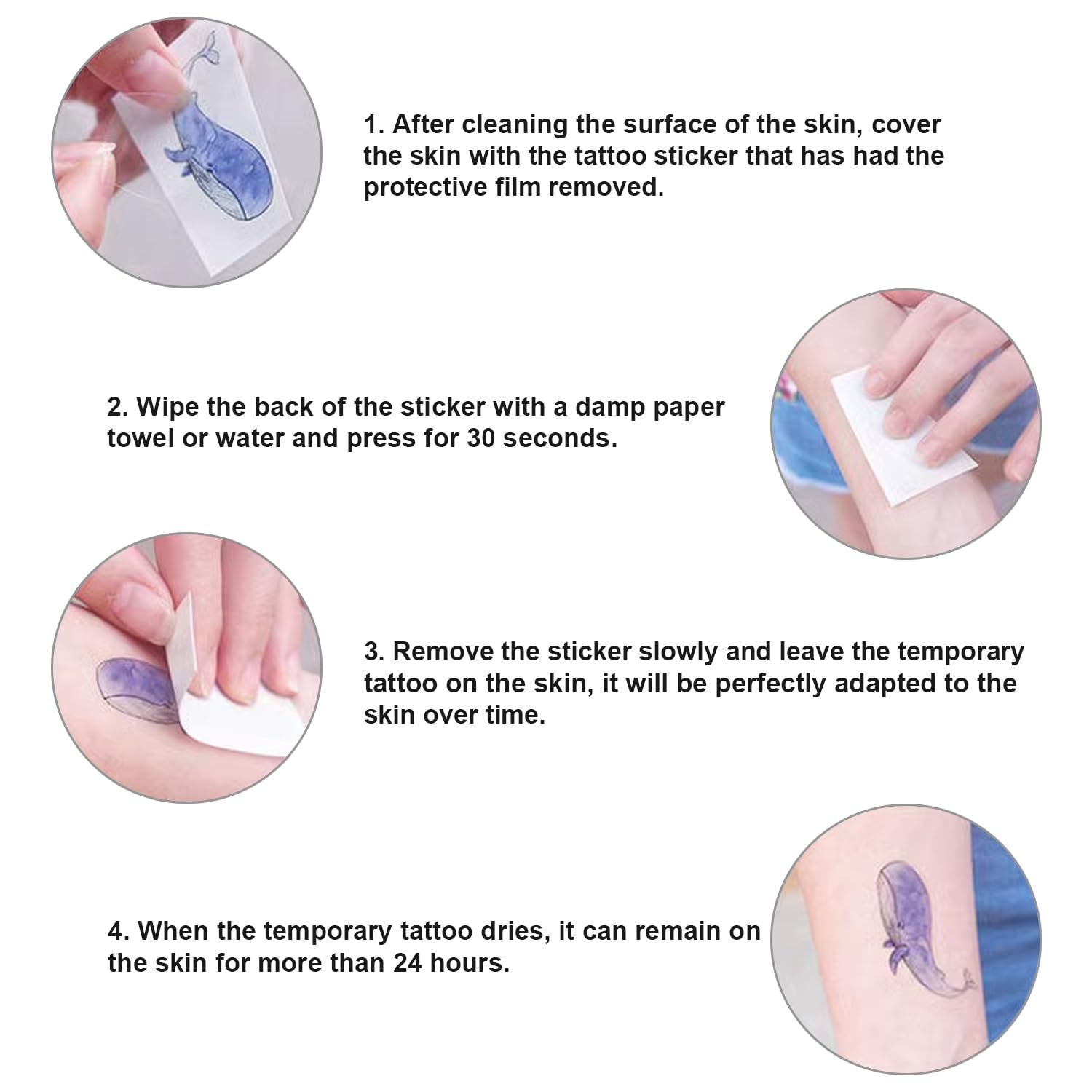 1. After cleaning the surface of the skin, cover the skin with the tattoo sticker that has had the protective film removed.

2. Wipe the back of the sticker with a damp paper towel or water and press for 30 seconds.

3. Remove the sticker slowly and leave the temporary tattoo on the skin, it will be perfectly adapted to the skin over time.

4. When the temporary tattoo dries, it can remain on the skin for more than 24 hours.