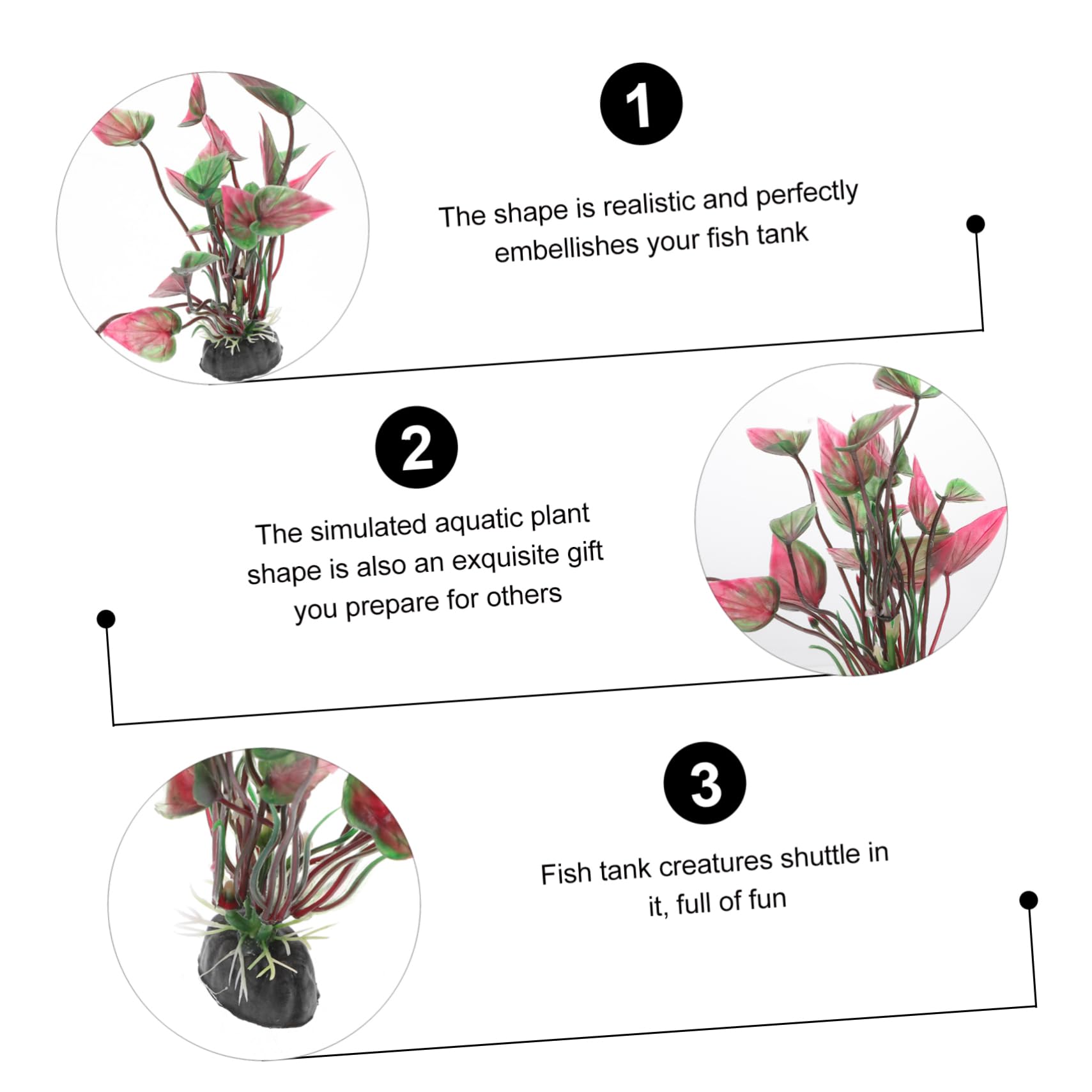 1

The shape is realistic and perfectly embellishes your fish tank

2

The simulated aquatic plant shape is also an exquisite gift you prepare for others

3

Fish tank creatures shuttle in it, full of fun