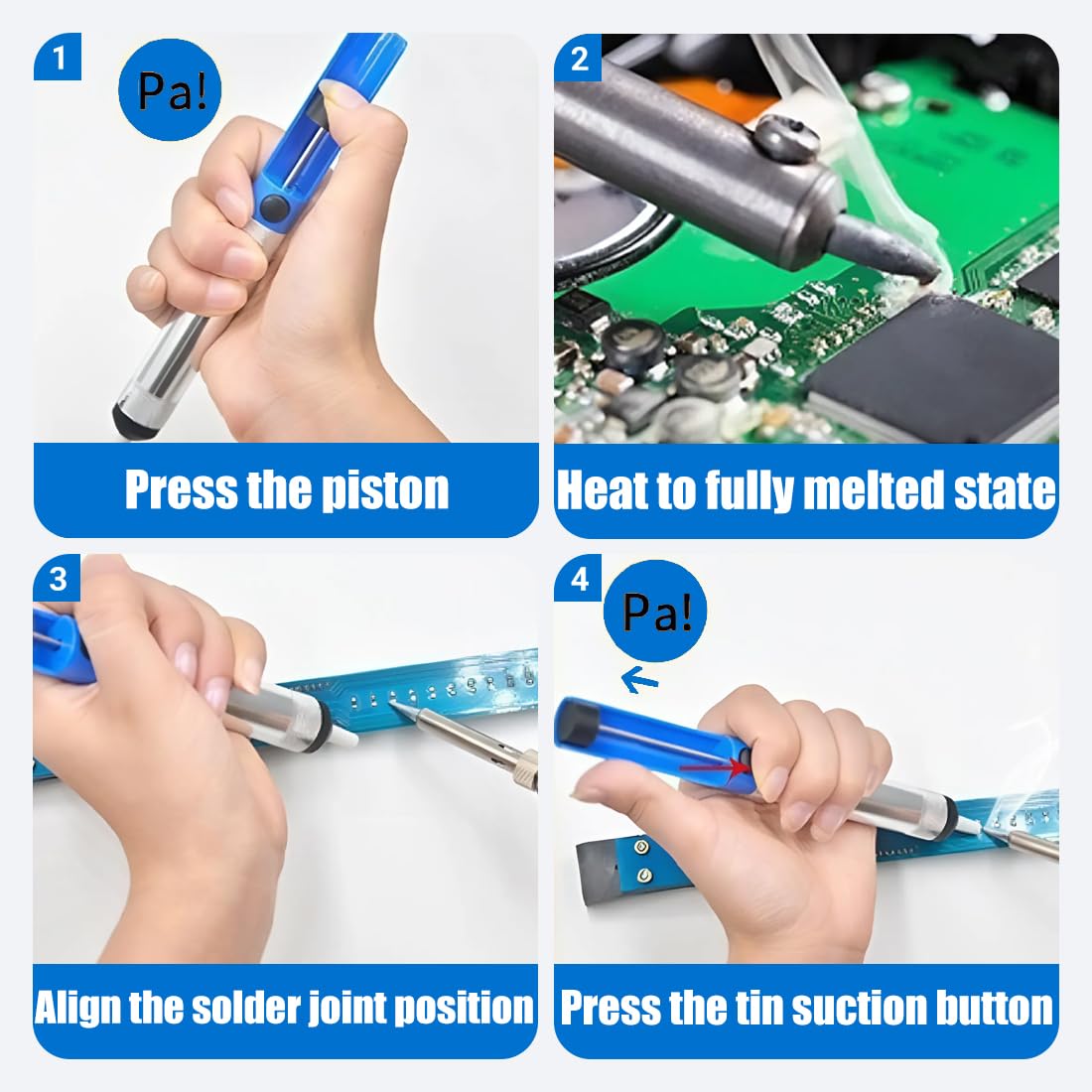 1

Pa!

Press the piston

2

Heat to fully melted state

3

Align the solder joint position

4

Pa!

Press the tin suction button