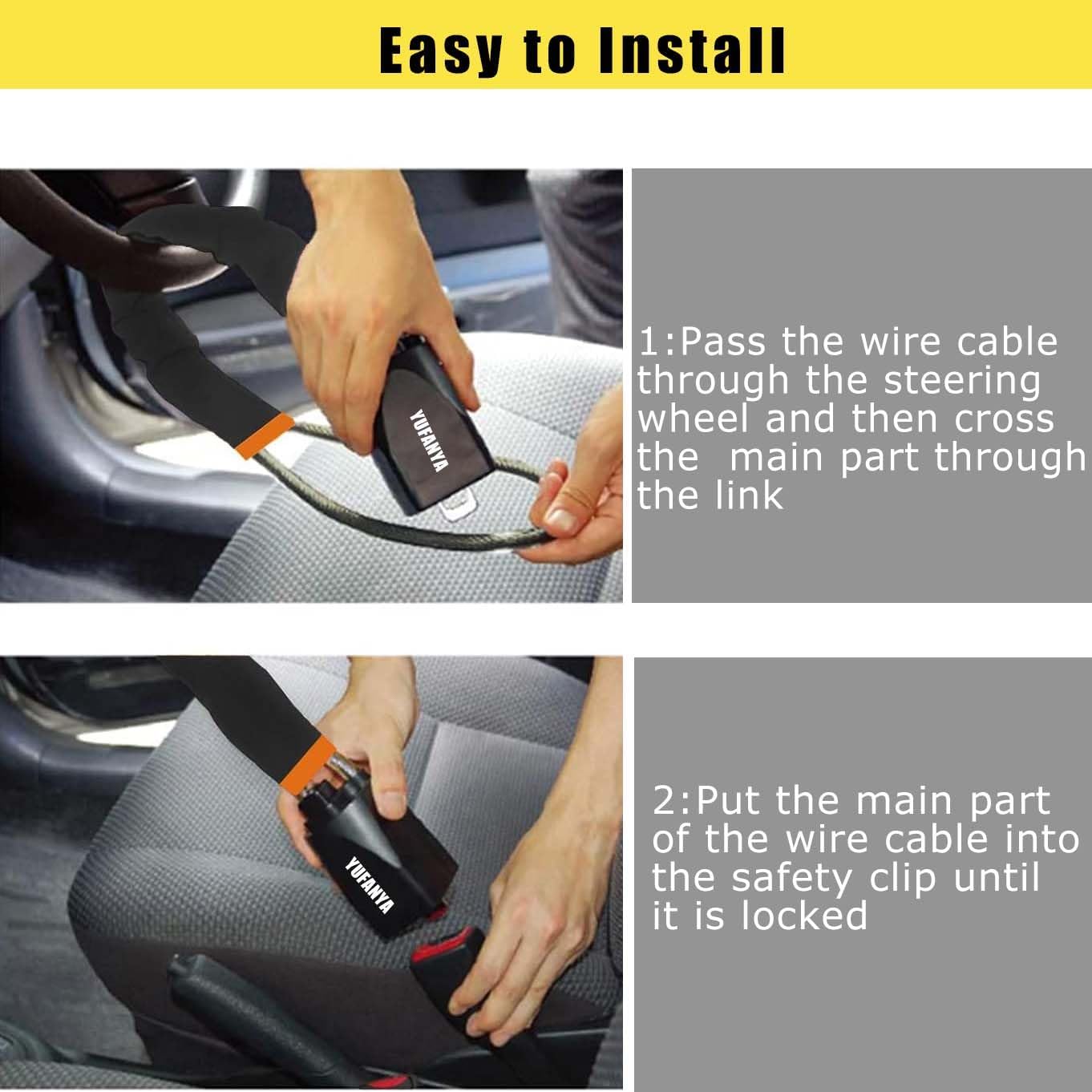 Easy to Install

YUFANYA

1:Pass the wire cable through the steering wheel and then cross the main part through the link

YUFANYA

2:Put the main part of the wire cable into the safety clip until it is locked