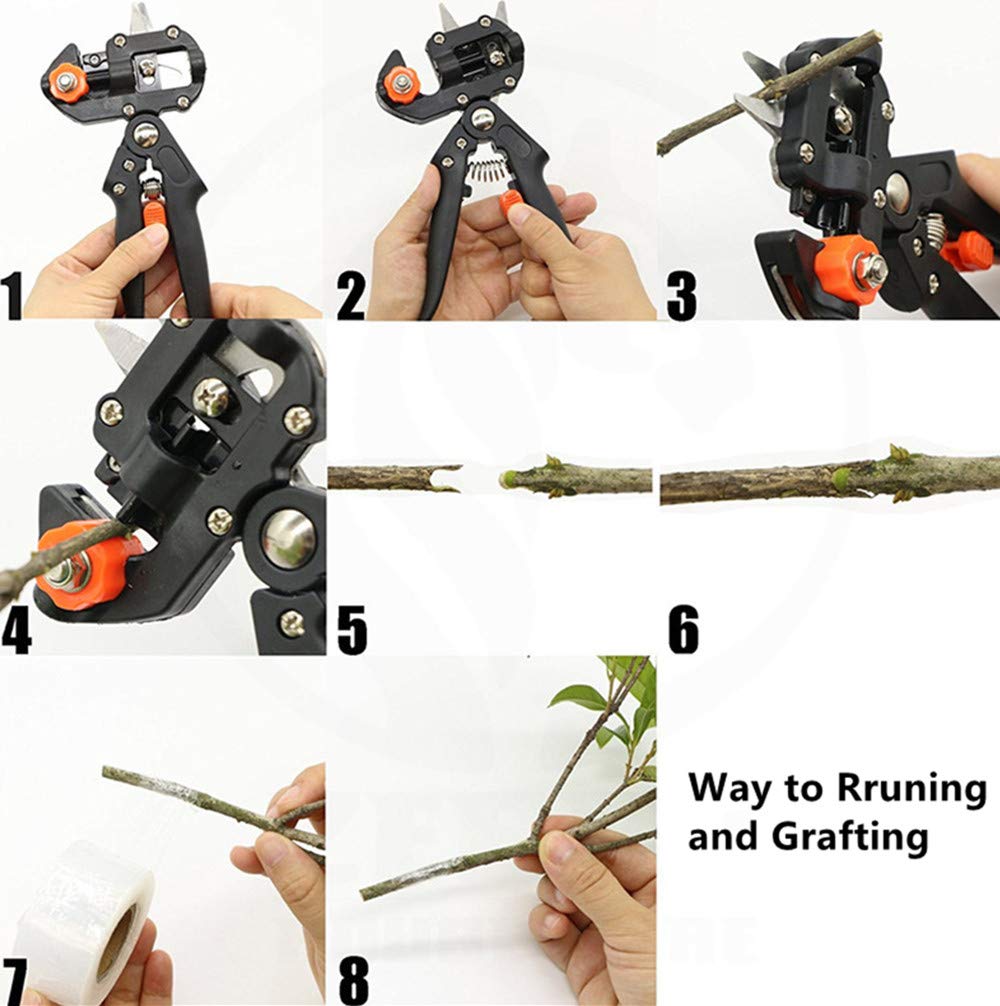 1
2
3
4
5
6
7
8
Way to Rruning and Grafting