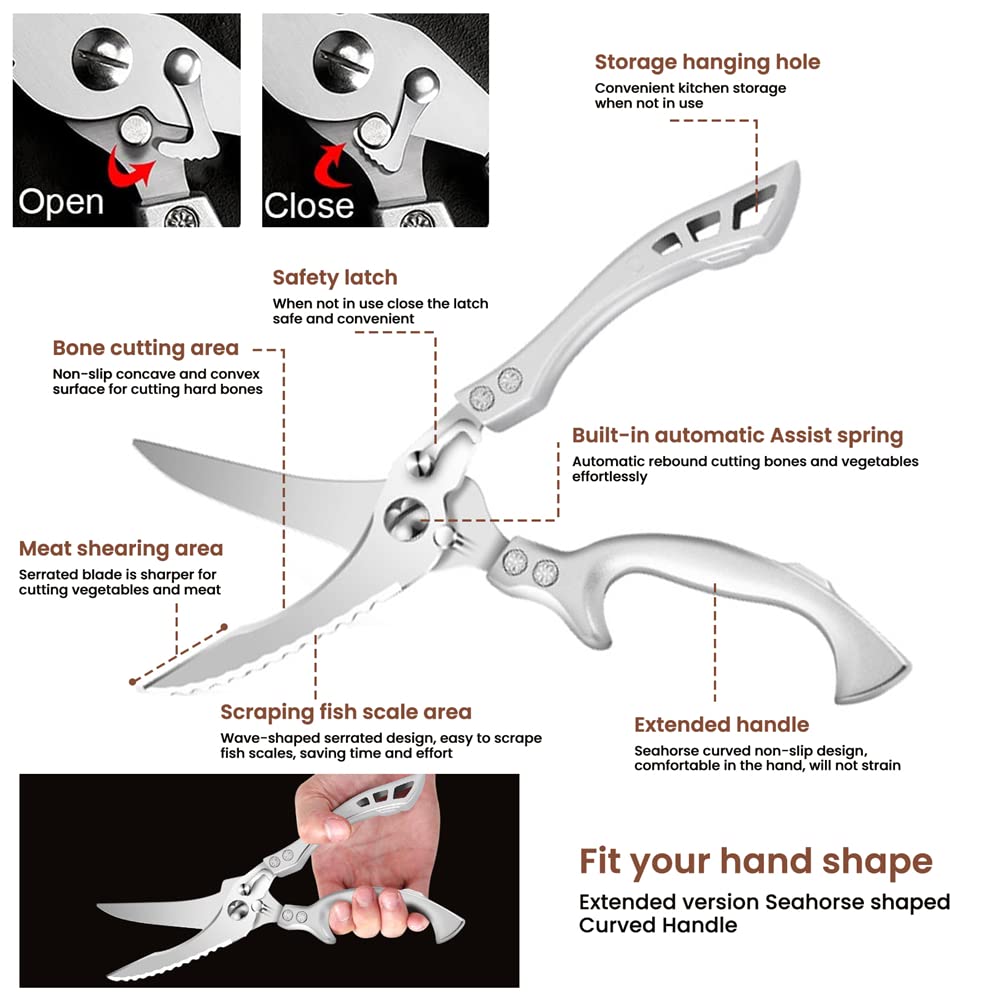 Open

Close

Storage hanging hole
Convenient kitchen storage when not in use

Safety latch
When not in use close the latch safe and convenient

Bone cutting area
Non-slip concave and convex surface for cutting hard bones

Built-in automatic Assist spring
Automatic rebound cutting bones and vegetables effortlessly

Meat shearing area
Serrated blade is sharper for cutting vegetables and meat

Scraping fish scale area
Wave-shaped serrated design, easy to scrape fish scales, saving time and effort

Extended handle
Seahorse curved non-slip design, comfortable in the hand, will not strain

Fit your hand shape
Extended version Seahorse shaped Curved Handle