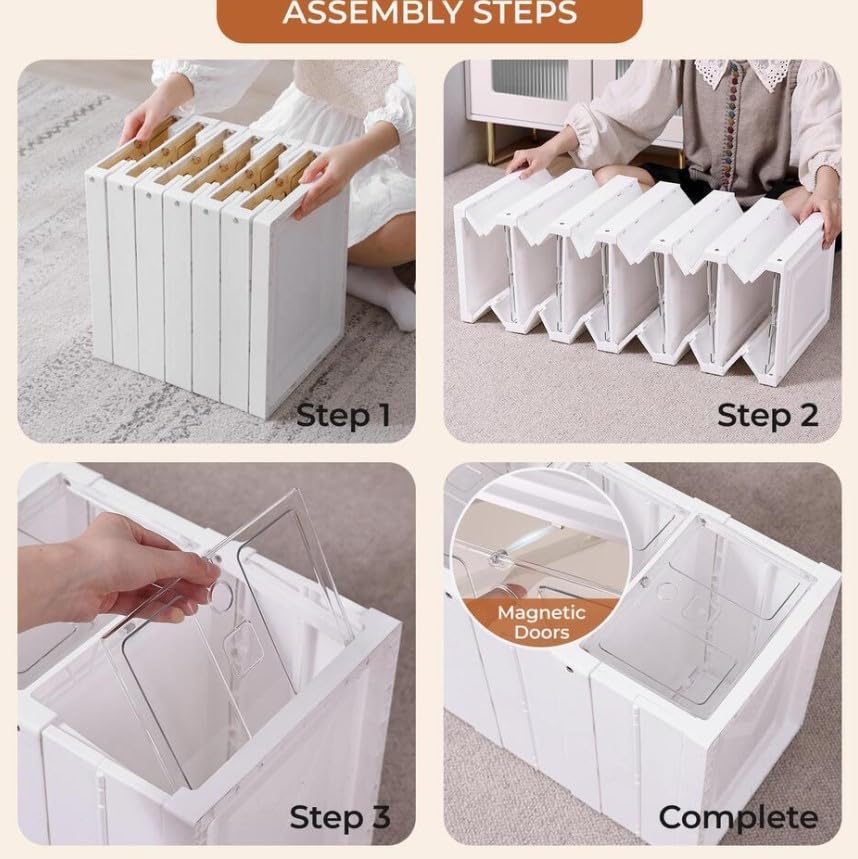 ASSEMBLY STEPS

Step 1

Step 2

Step 3

Magnetic Doors

Complete