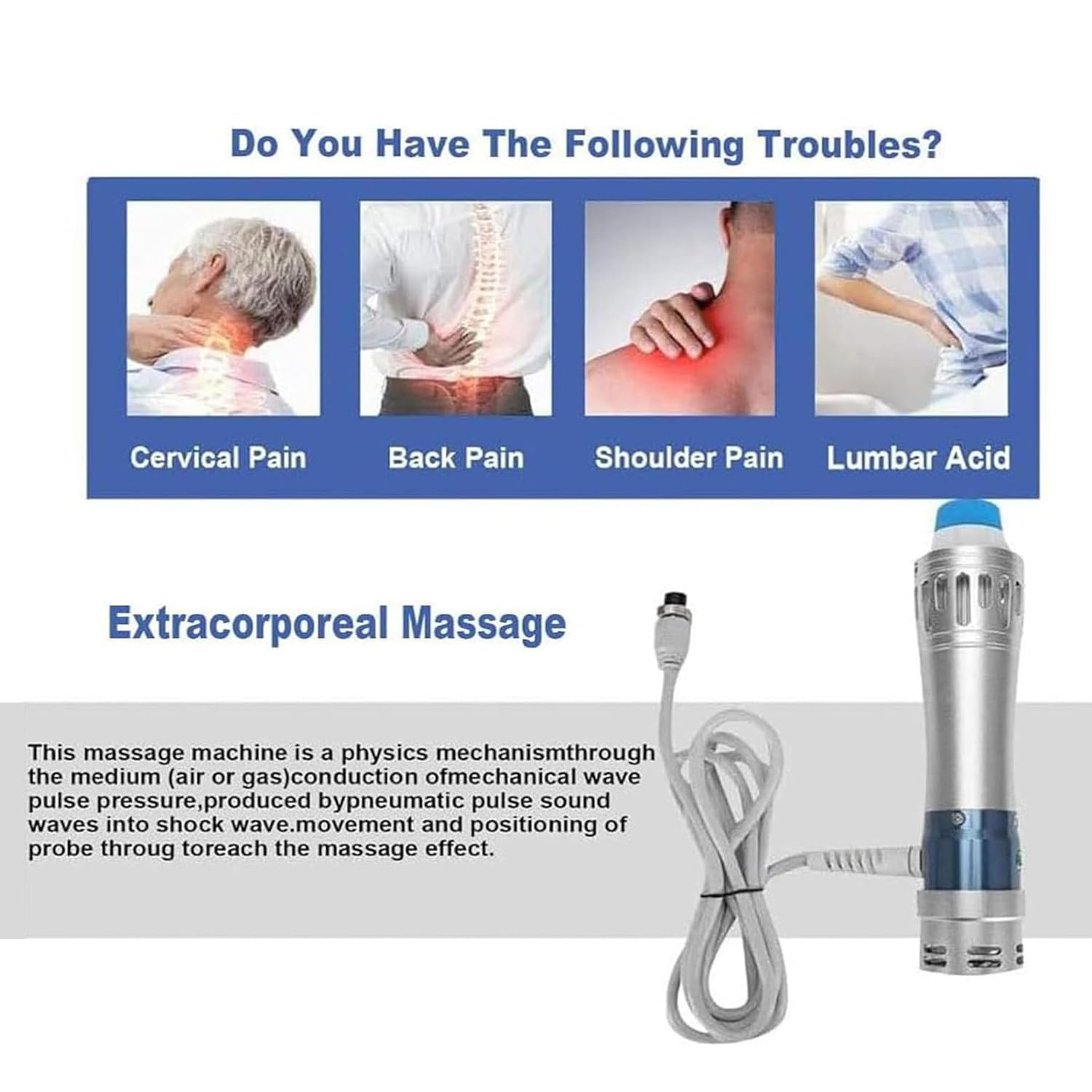 Do You Have The Following Troubles?

Cervical Pain

Back Pain

Shoulder Pain

Lumbar Acid

Extracorporeal Massage

This massage machine is a physics mechanismthrough the medium (air or gas)conduction ofmechanical wave pulse pressure,produced bypneumatic pulse sound waves into shock wave.movement and positioning of probe throug toreach the massage effect.