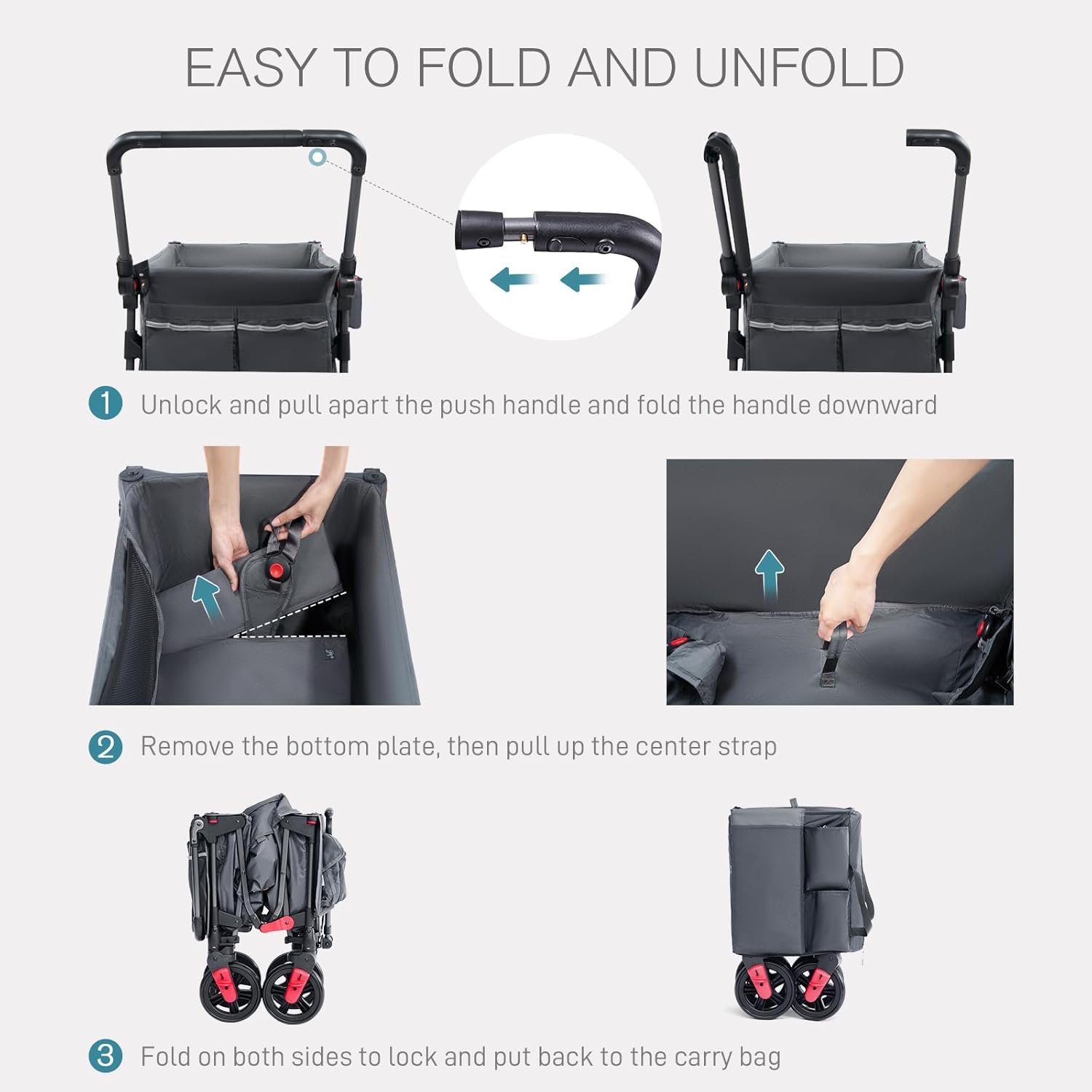 EASY TO FOLD AND UNFOLD

1 Unlock and pull apart the push handle and fold the handle downward

2 Remove the bottom plate, then pull up the center strap

3 Fold on both sides to lock and put back to the carry bag