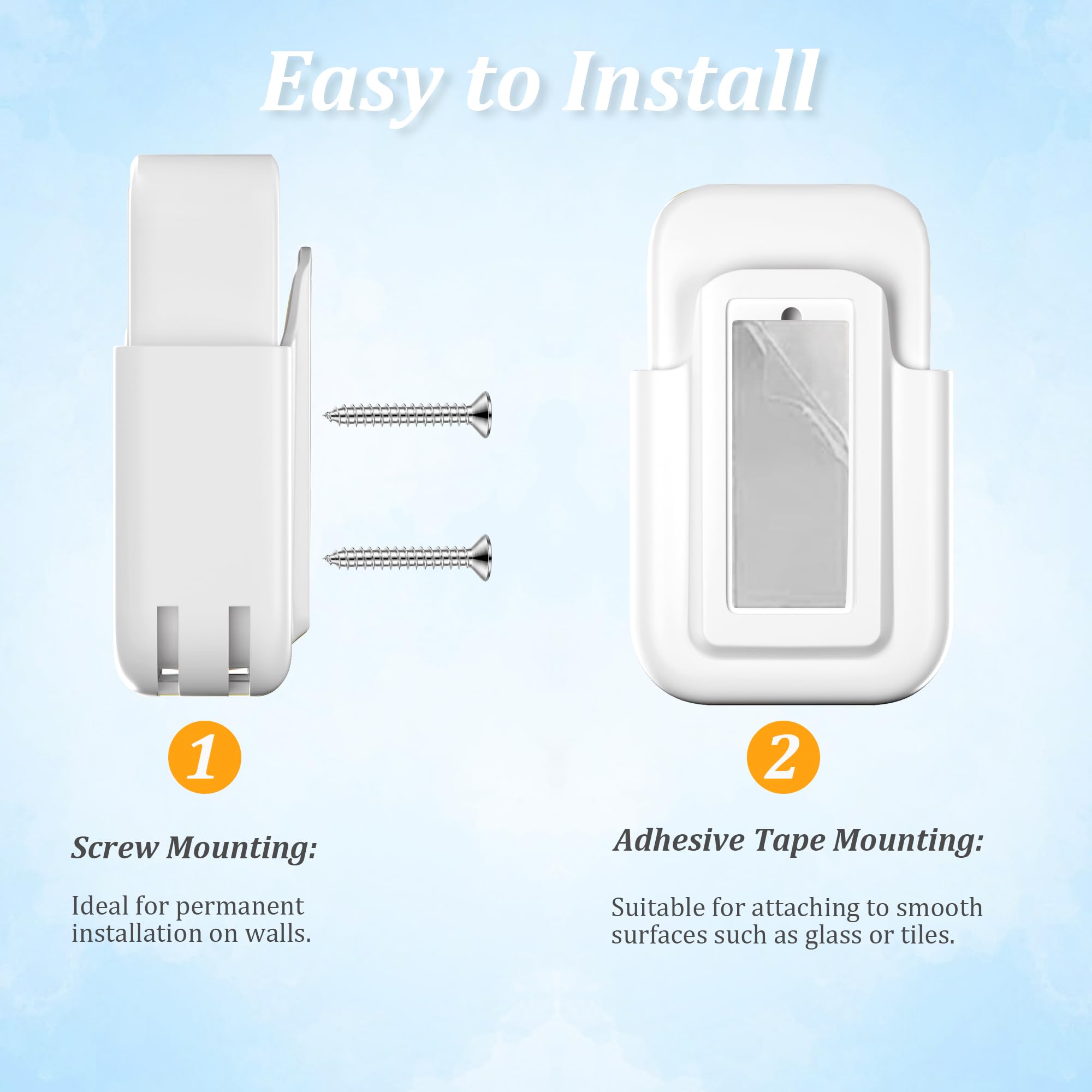 Easy to Install

1

Screw Mounting:

Ideal for permanent installation on walls.

2

Adhesive Tape Mounting:

Suitable for attaching to smooth surfaces such as glass or tiles.