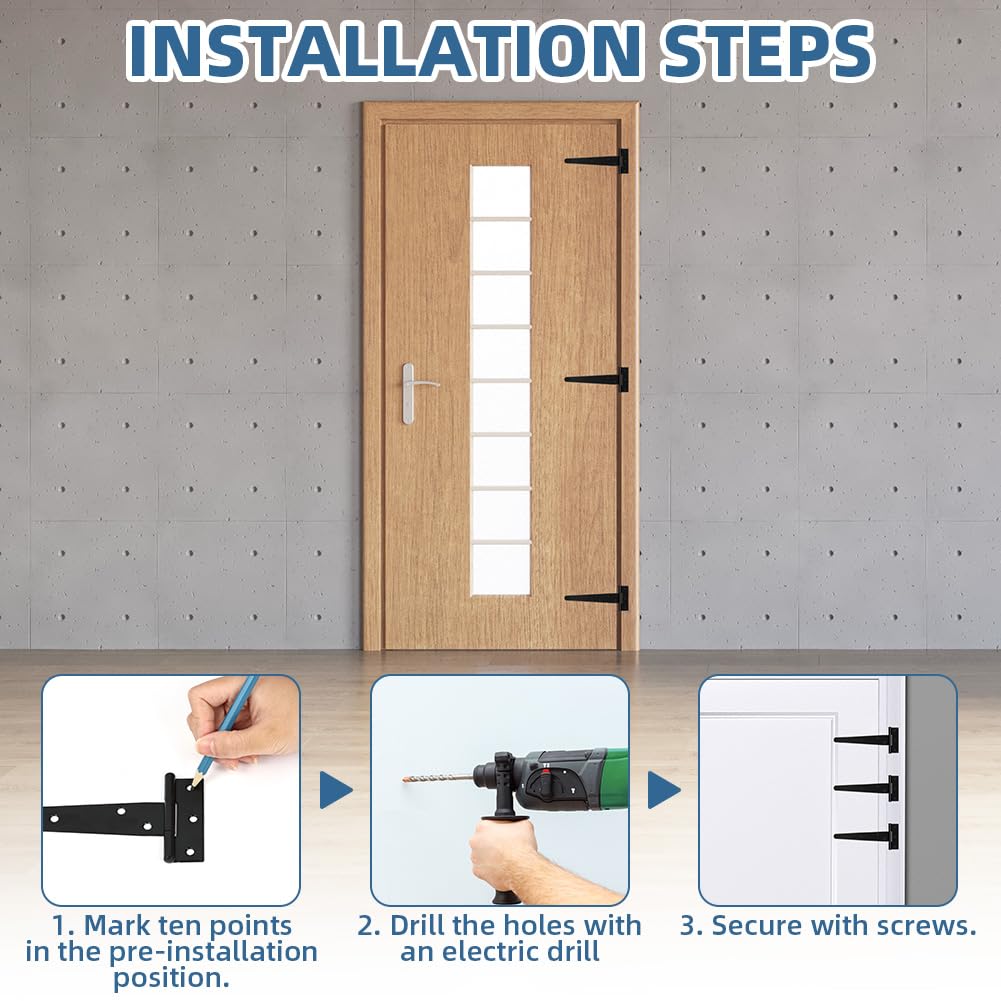 INSTALLATION STEPS

1. Mark ten points in the pre-installation position.

2. Drill the holes with an electric drill

3. Secure with screws.