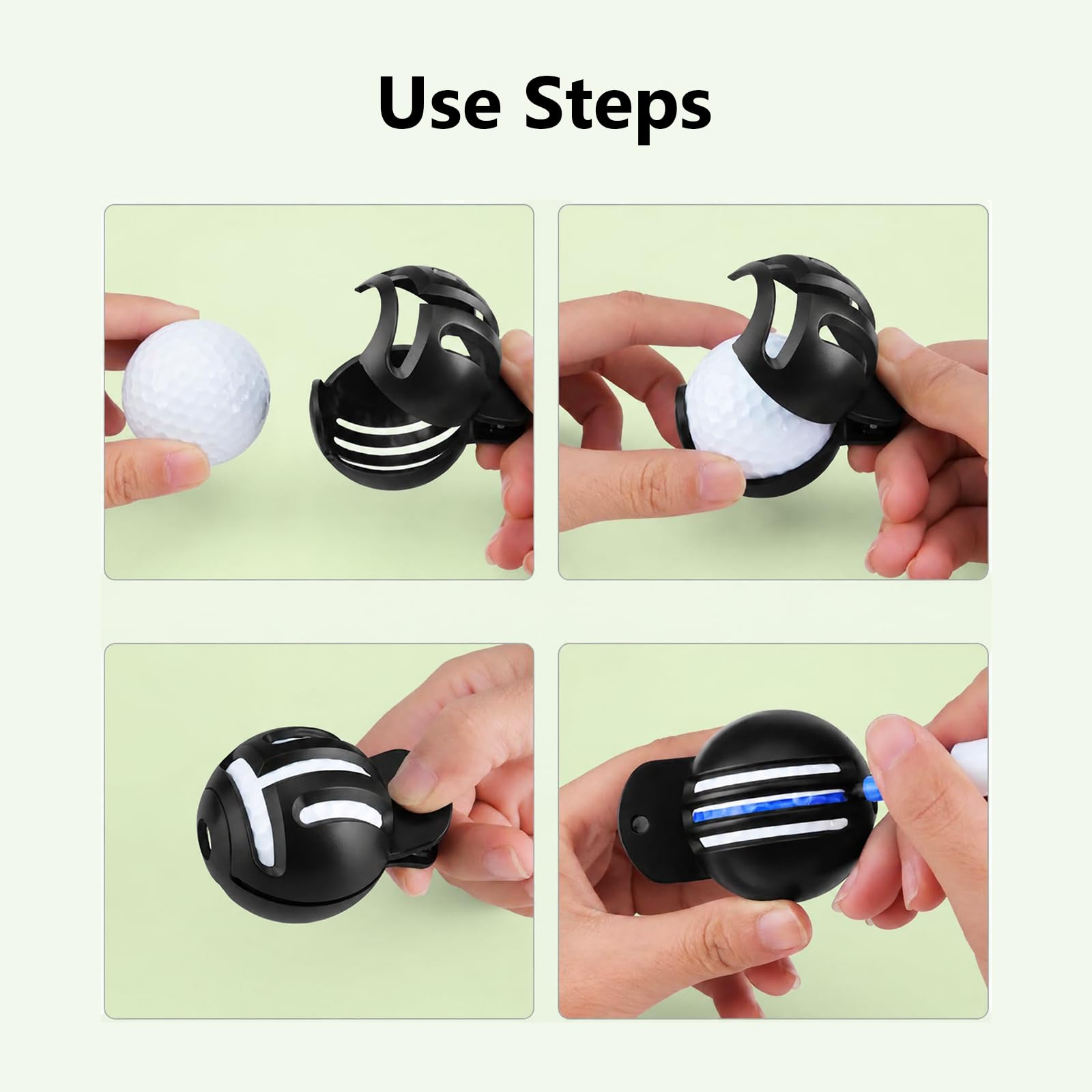 Use Steps