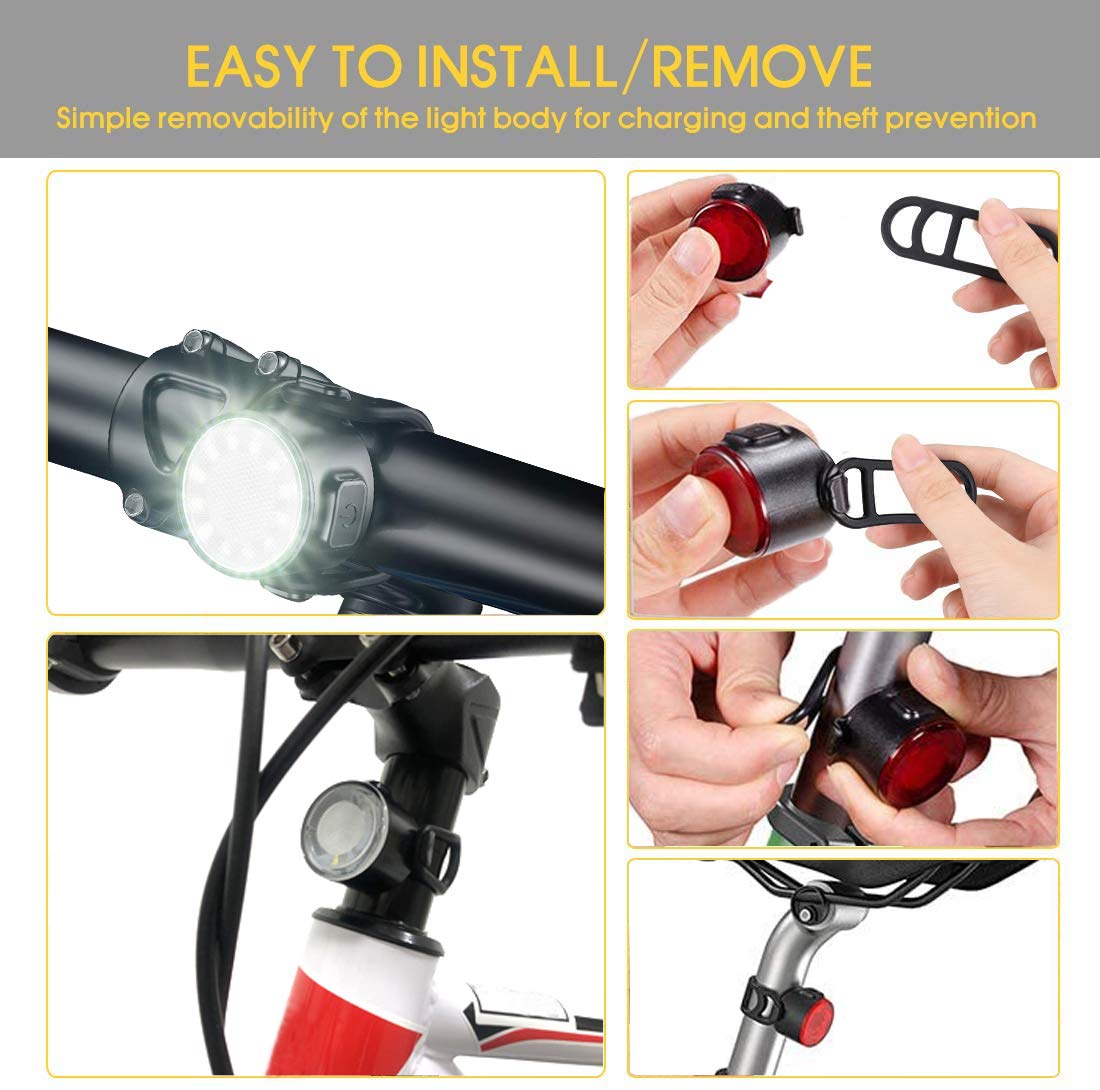 EASY TO INSTALL/REMOVE
Simple removability of the light body for charging and theft prevention