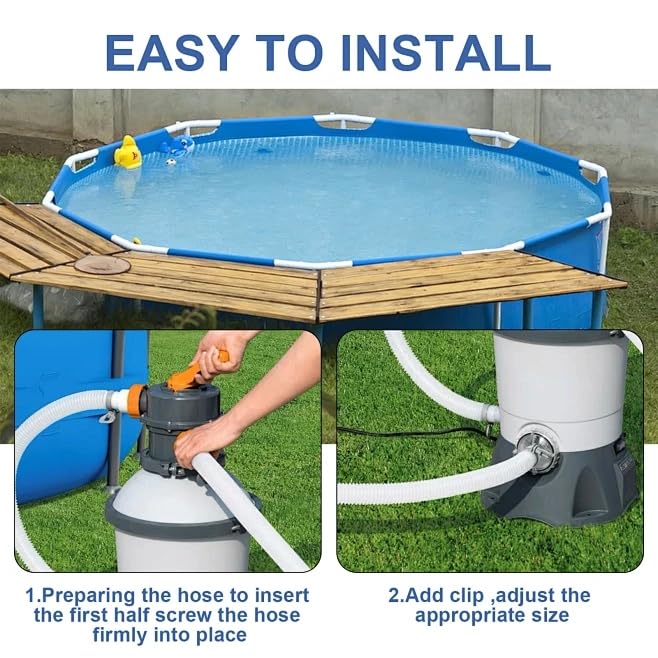 EASY TO INSTALL

1.Preparing the hose to insert the first half screw the hose firmly into place

2.Add clip ,adjust the appropriate size