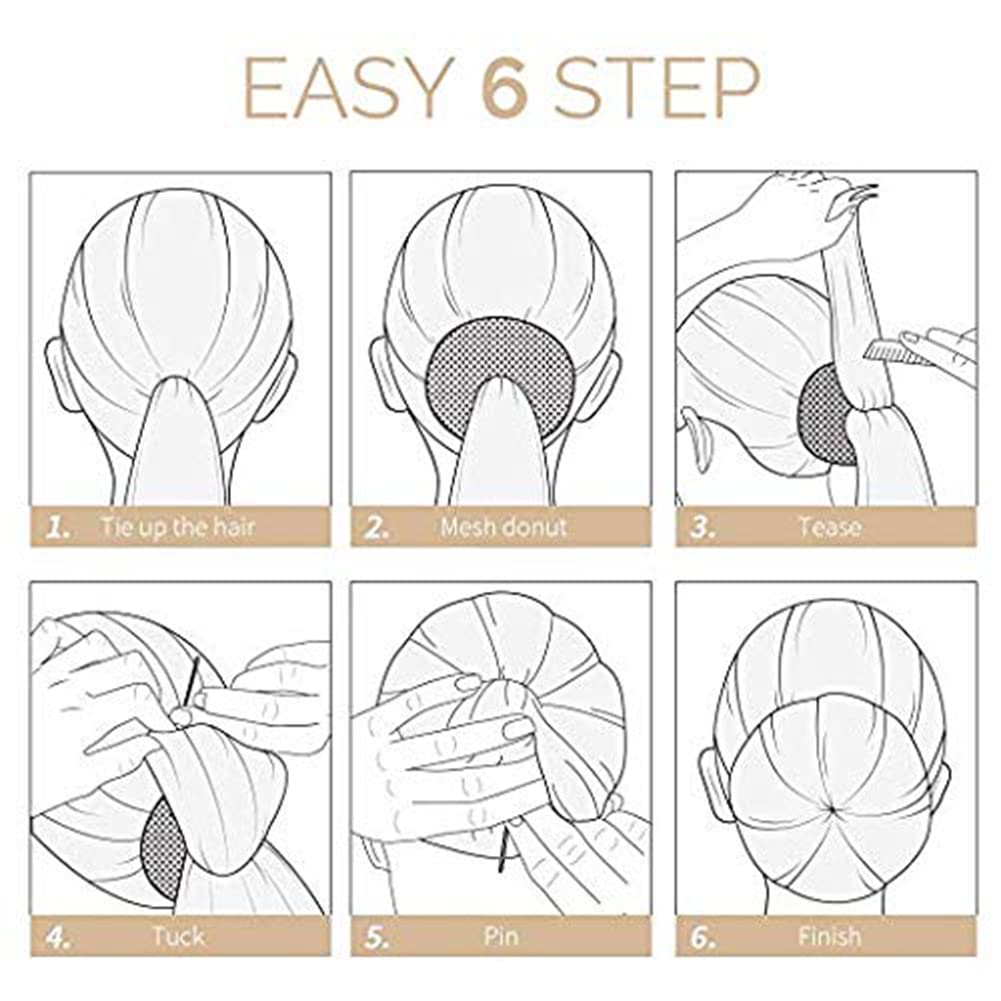 EASY 6 STEP

1. Tie up the hair

2. Mesh donut

3. Tease

4. Tuck

5. Pin

6. Finish