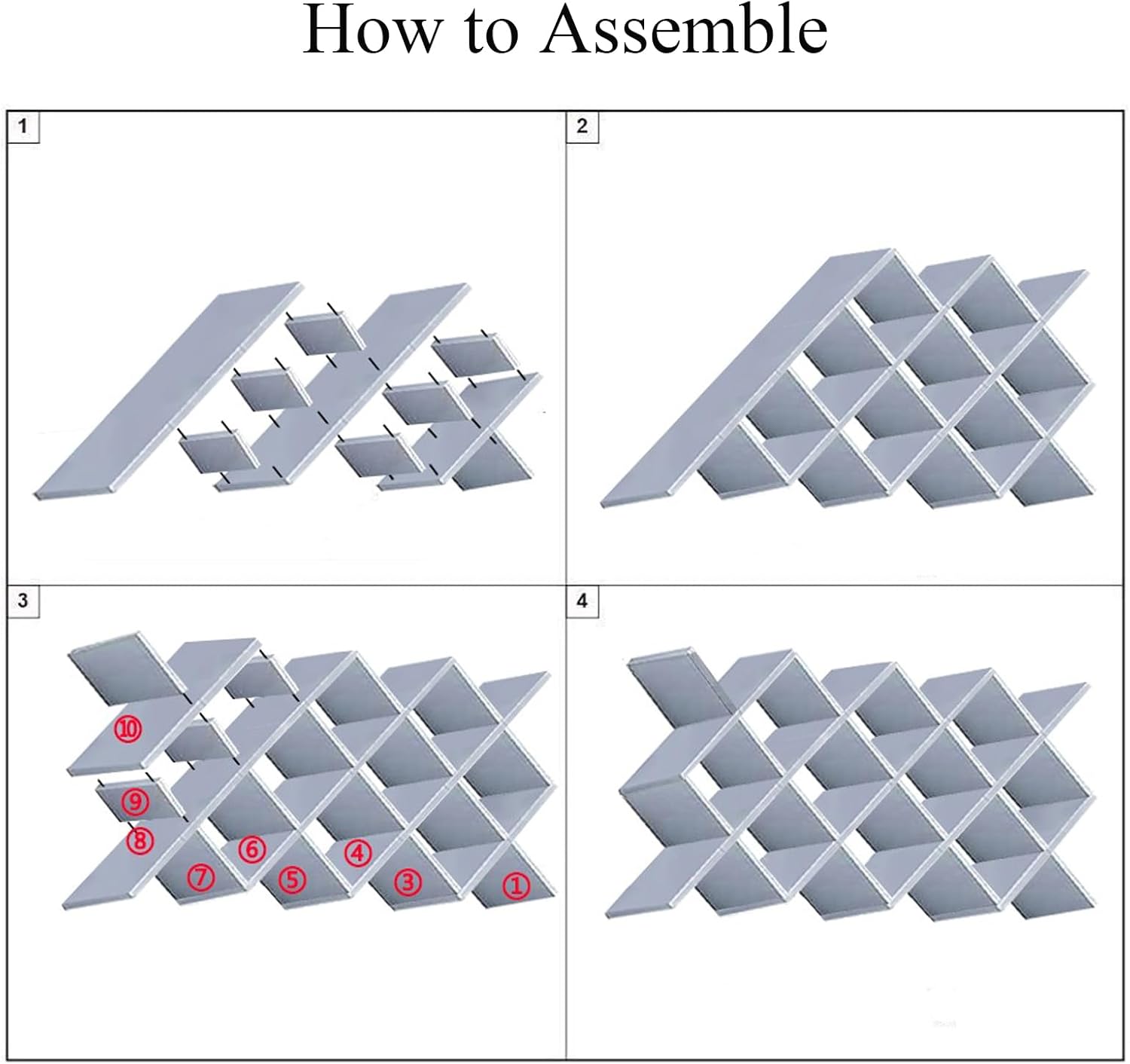 How to Assemble

1

2

3

⑩
⑨
⑧
⑦
⑥
⑤
④
③
①

4