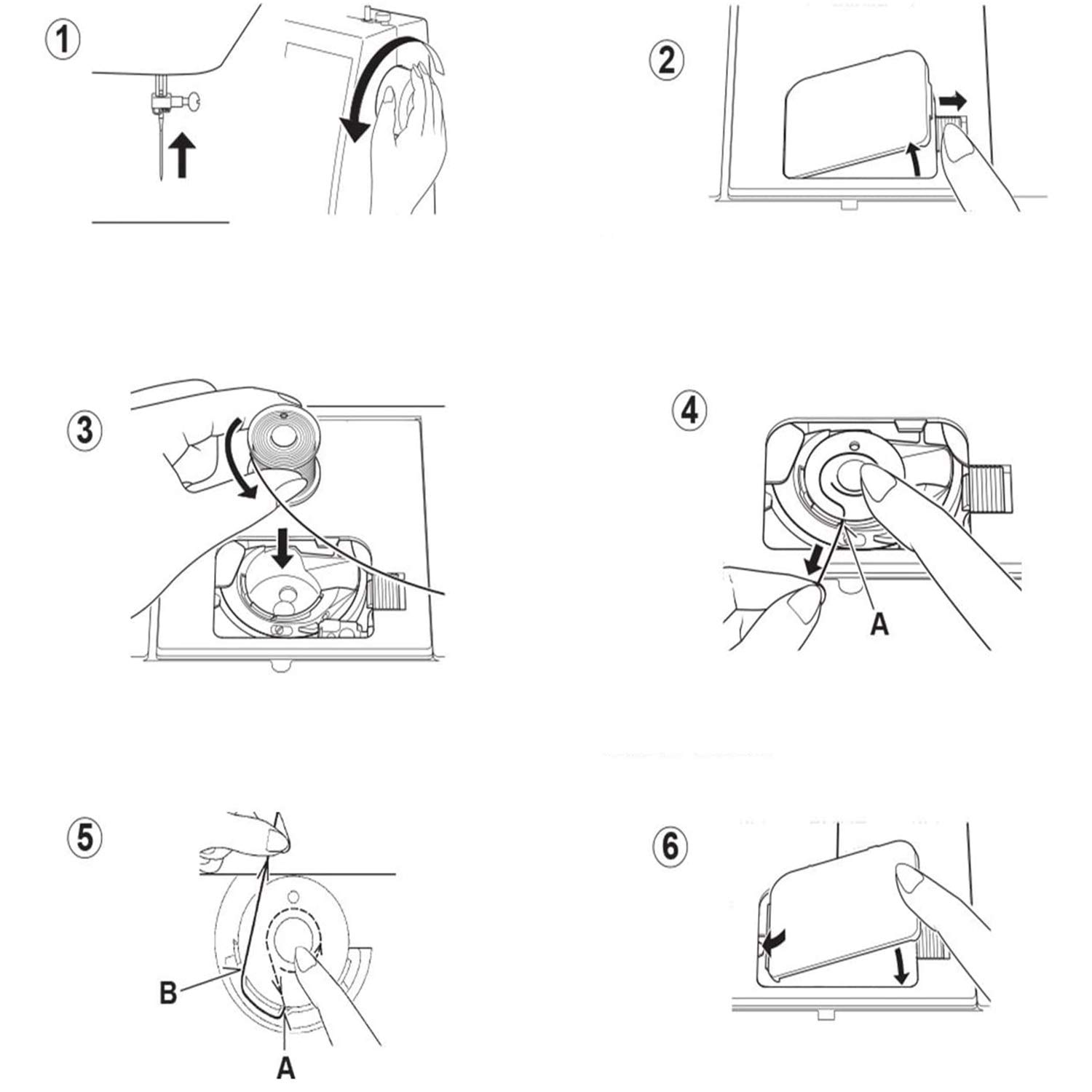 ①

②

③

④

A

⑤

B

A

⑥