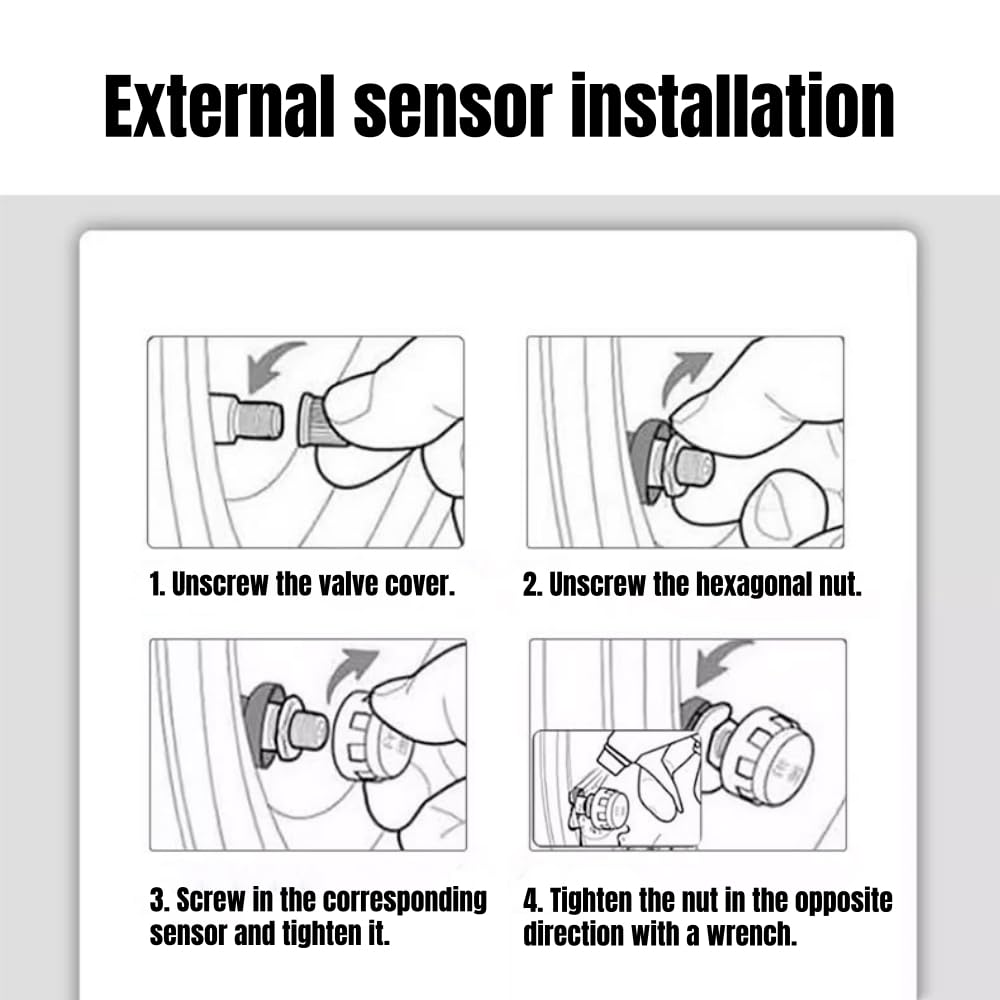 External sensor installation

1. Unscrew the valve cover.

2. Unscrew the hexagonal nut.

3. Screw in the corresponding sensor and tighten it.

4. Tighten the nut in the opposite direction with a wrench.