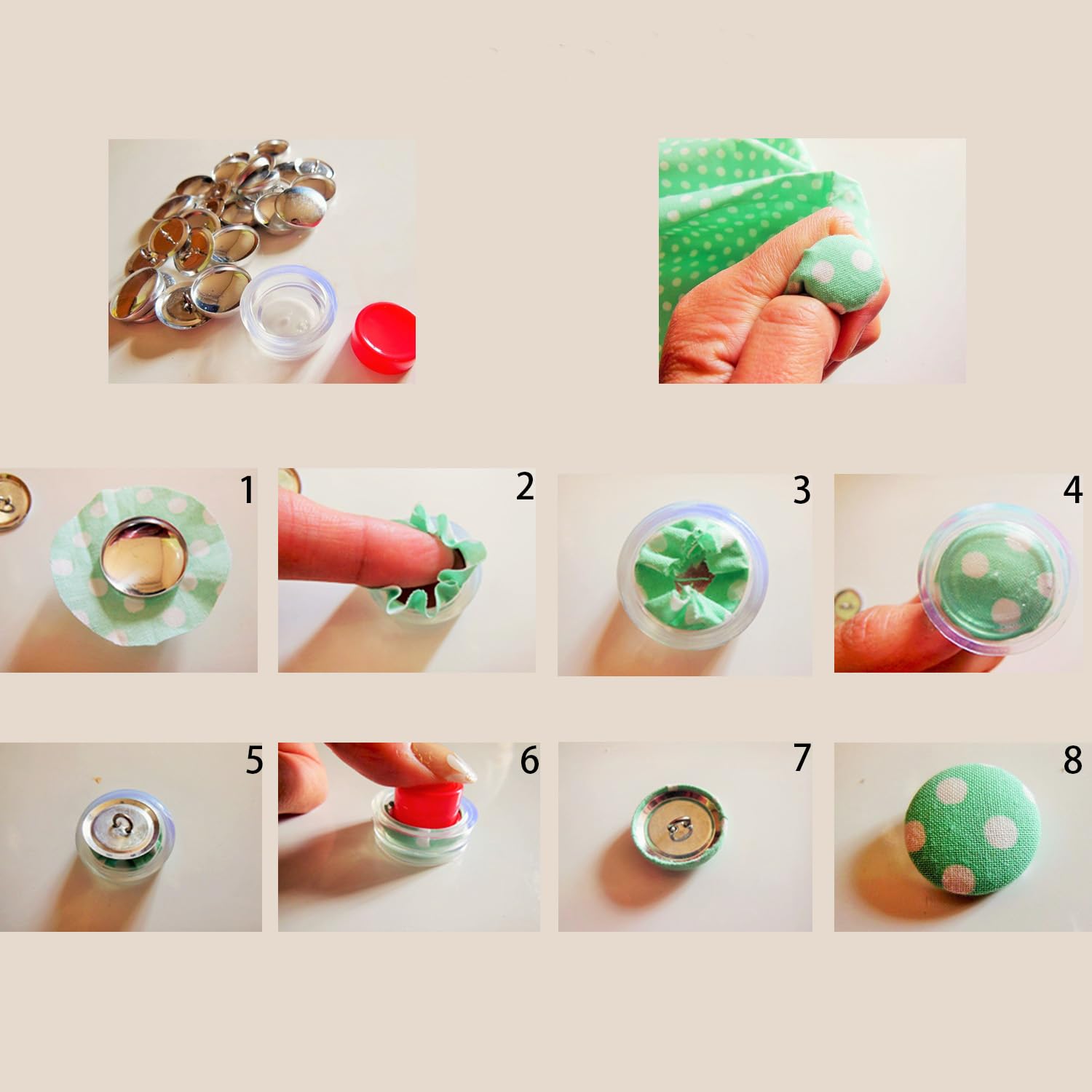 1

2

3

4

5

6

7

8