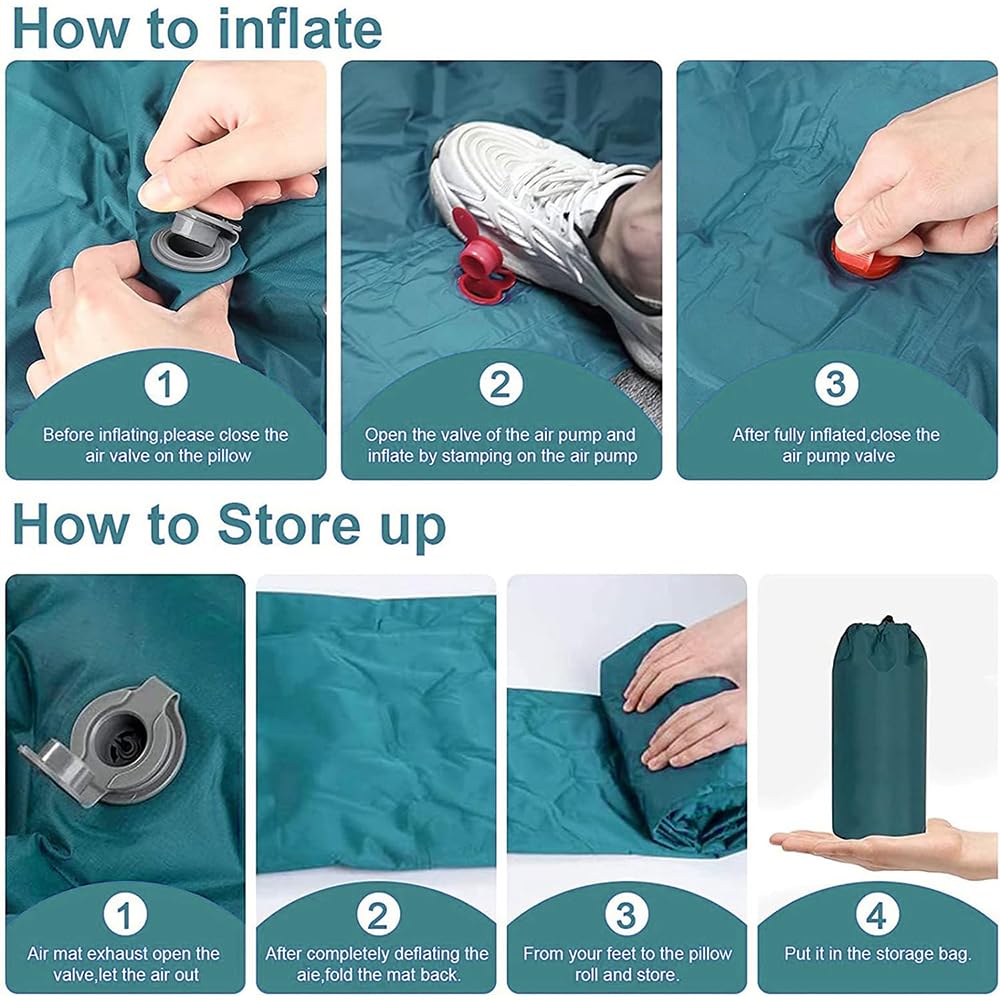 How to inflate

1
Before inflating,please close the air valve on the pillow

2
Open the valve of the air pump and inflate by stamping on the air pump

3
After fully inflated,close the air pump valve

How to Store up

1
Air mat exhaust open the valve,let the air out

2
After completely deflating the aie,fold the mat back.

3
From your feet to the pillow roll and store.

4
Put it in the storage bag.